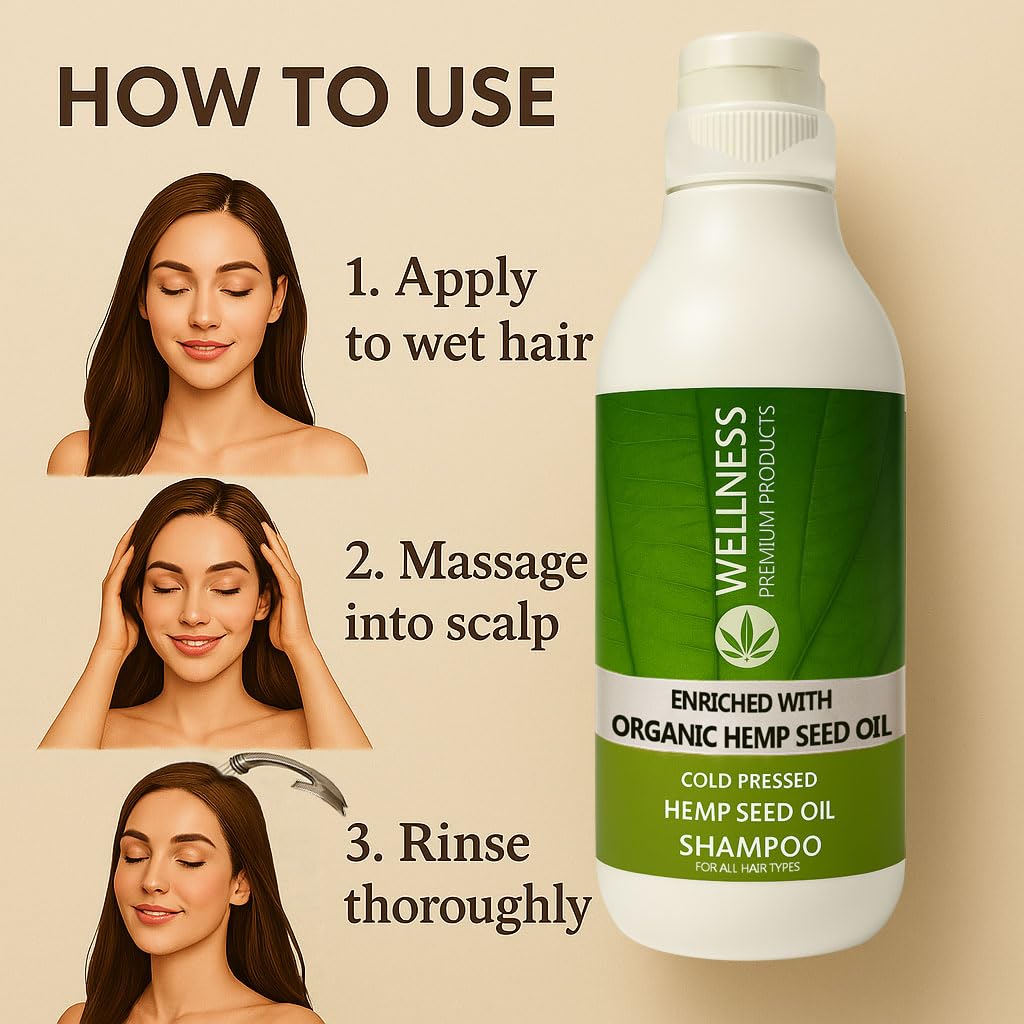 HOW TO USE

1. Apply to wet hair

2. Massage into scalp

3. Rinse thoroughly

WELLNESS
PREMIUM PRODUCTS

ENRICHED WITH
ORGANIC HEMP SEED OIL

COLD PRESSED
HEMP SEED OIL
SHAMPOO
FOR ALL HAIR TYPES