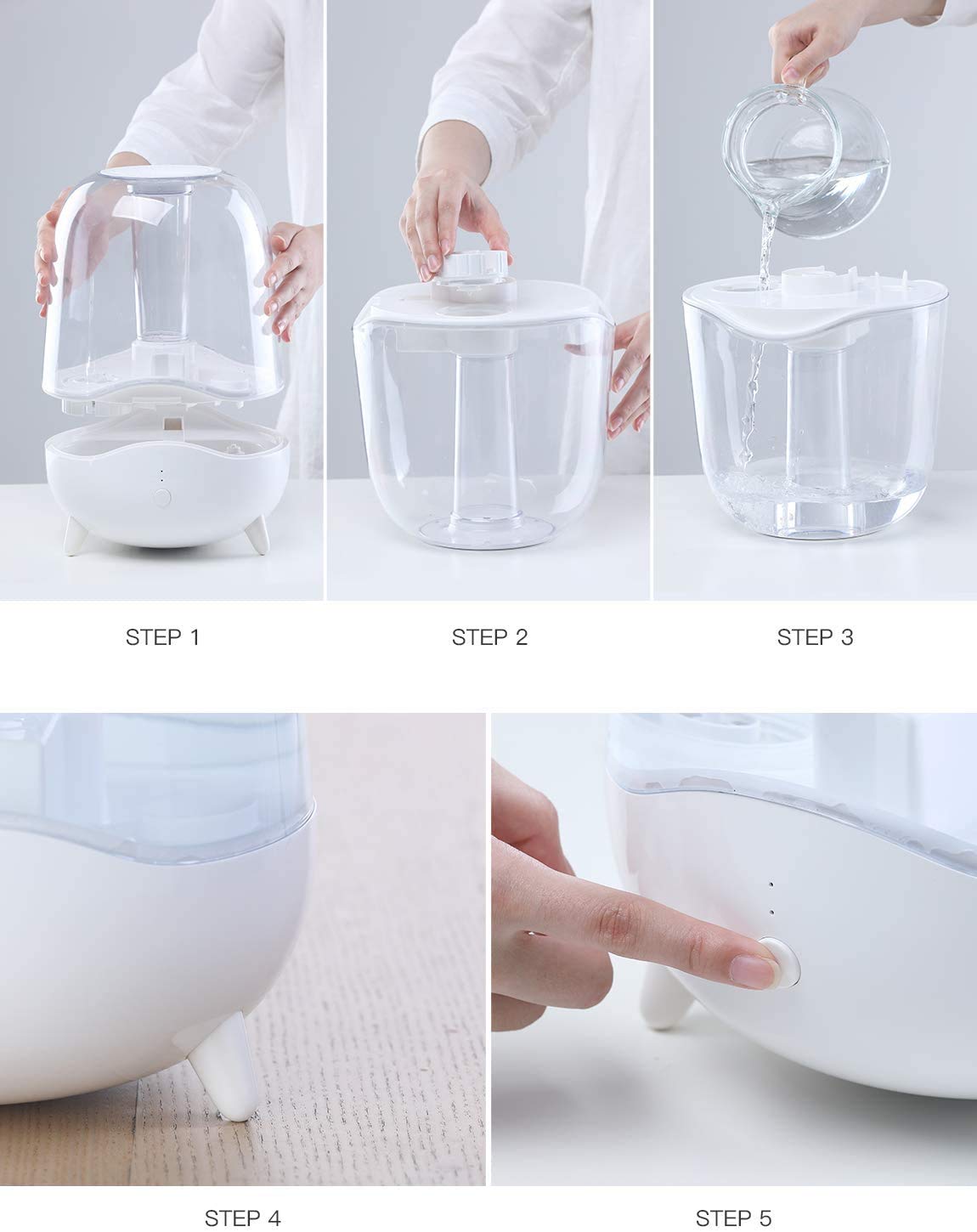 STEP 1

STEP 2

STEP 3

STEP 4

STEP 5