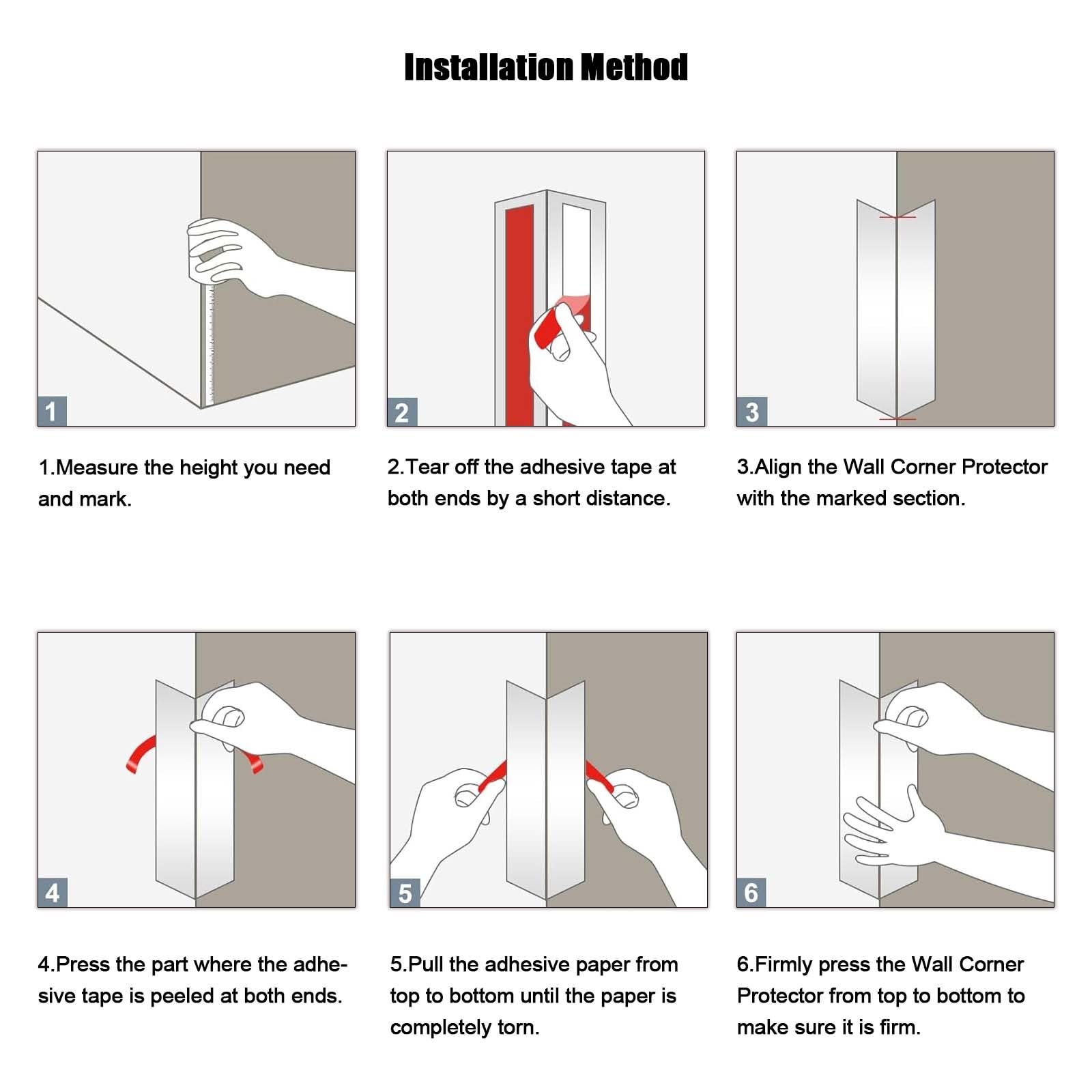 Installation Method

1

1.Measure the height you need and mark.

2

2.Tear off the adhesive tape at both ends by a short distance.

3

3.Align the Wall Corner Protector with the marked section.

4

4.Press the part where the adhesive tape is peeled at both ends.

5

5.Pull the adhesive paper from top to bottom until the paper is completely torn.

6

6.Firmly press the Wall Corner Protector from top to bottom to make sure it is firm.