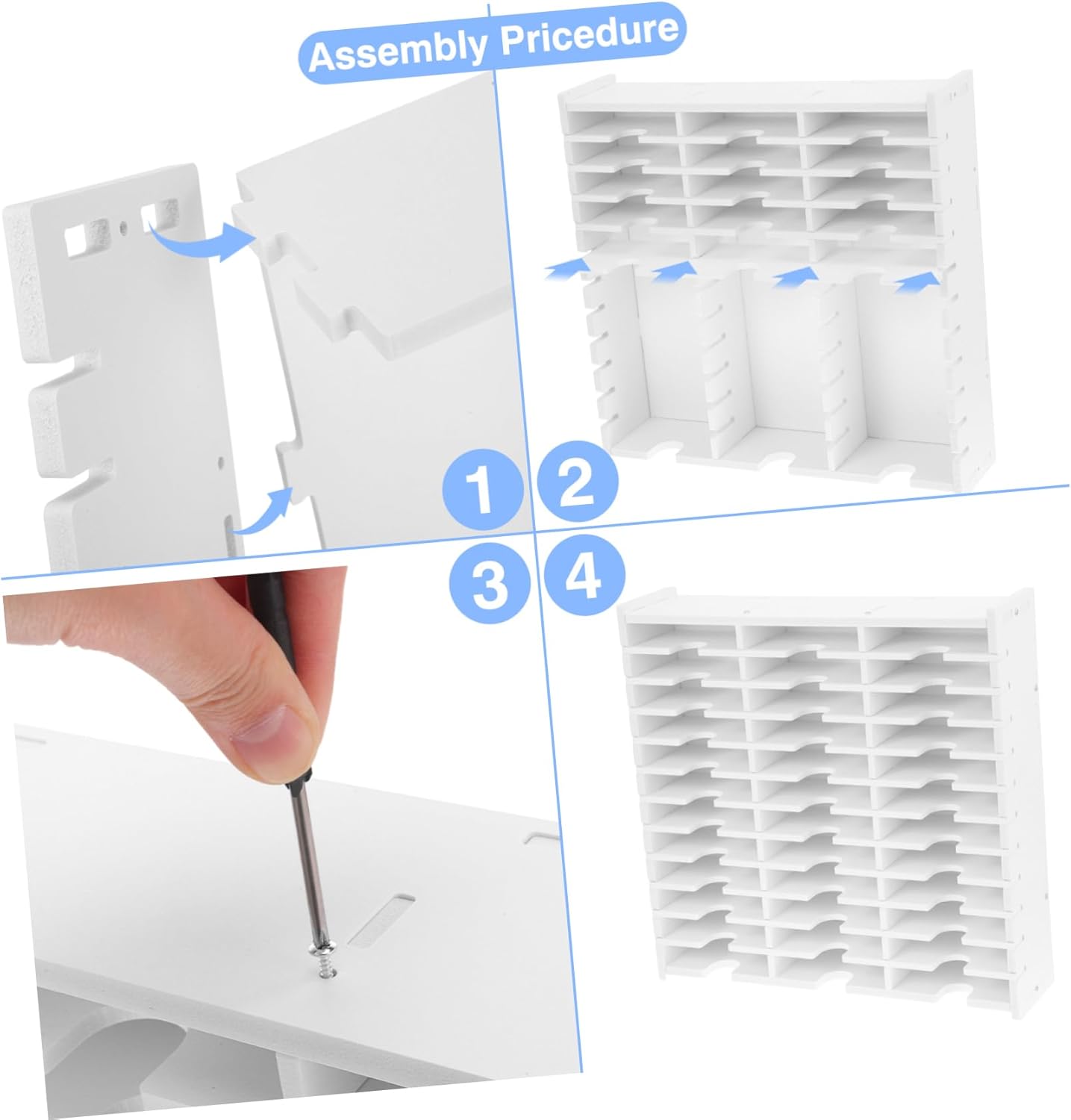 Assembly Pricedure

1

2

3

4