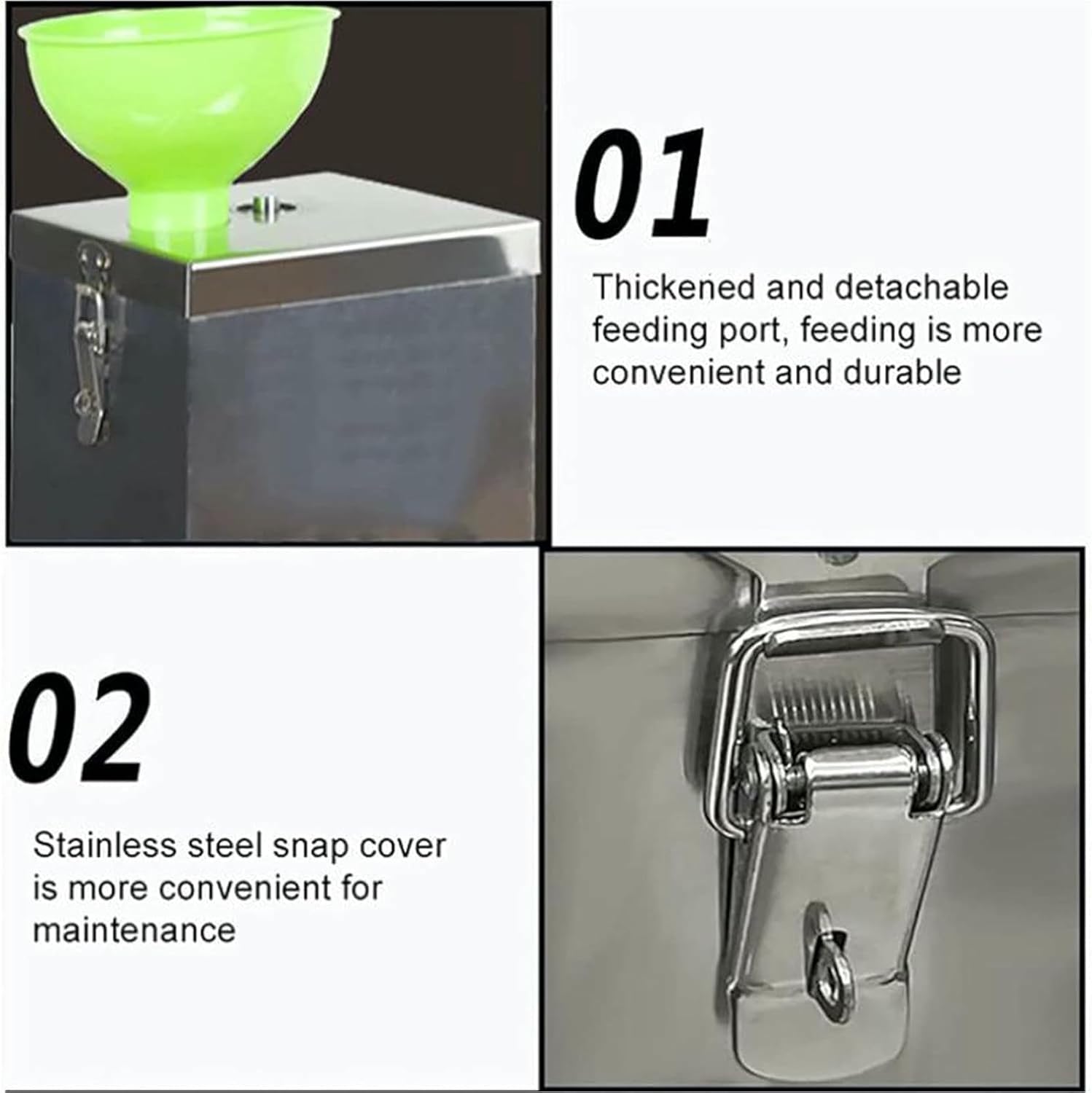 01

Thickened and detachable feeding port, feeding is more convenient and durable

02

Stainless steel snap cover is more convenient for maintenance