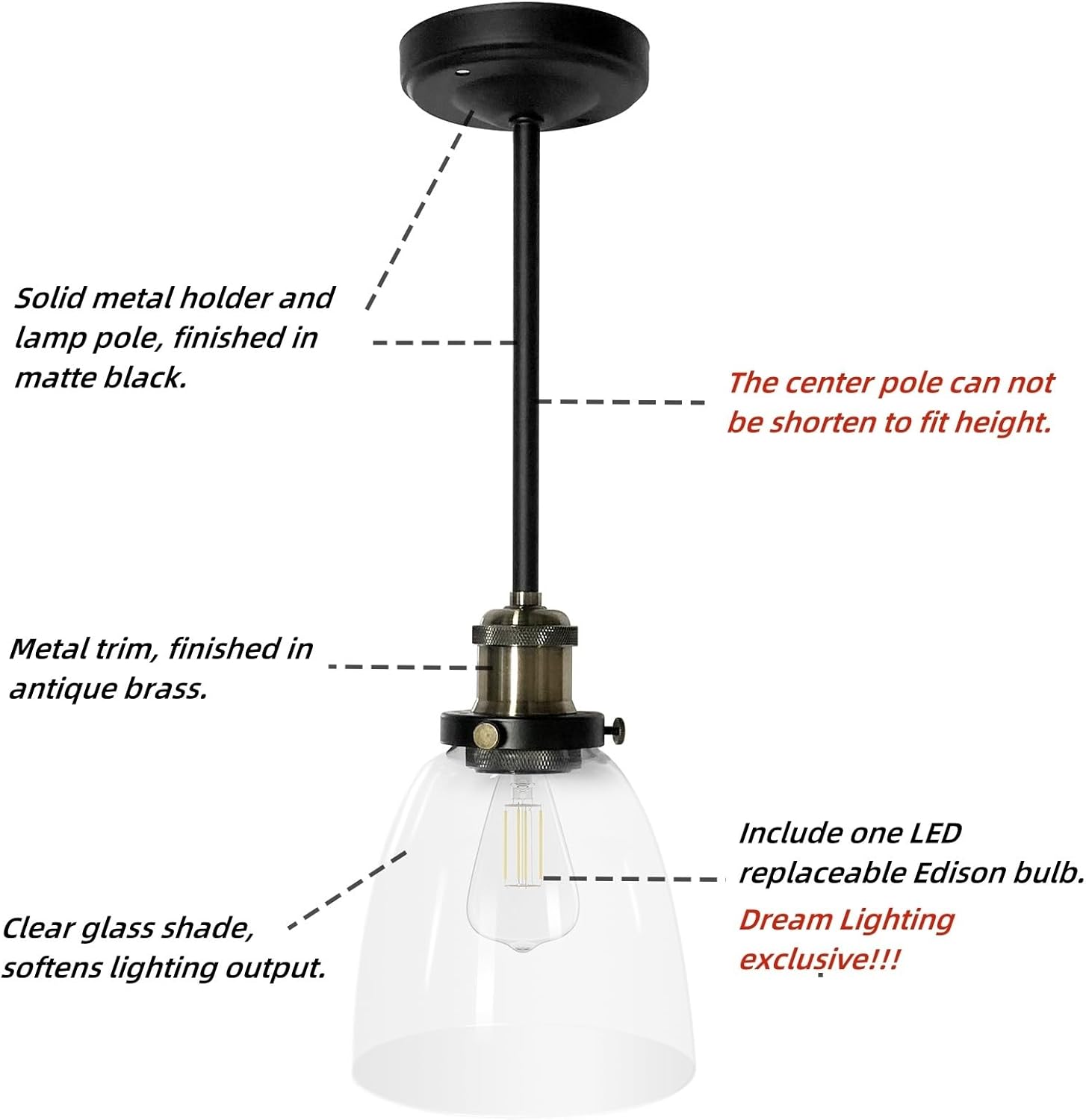 Solid metal holder and lamp pole, finished in matte black.

The center pole can not be shorten to fit height.

Metal trim, finished in antique brass.

Include one LED replaceable Edison bulb.

Dream Lighting exclusive!!!

Clear glass shade, softens lighting output.