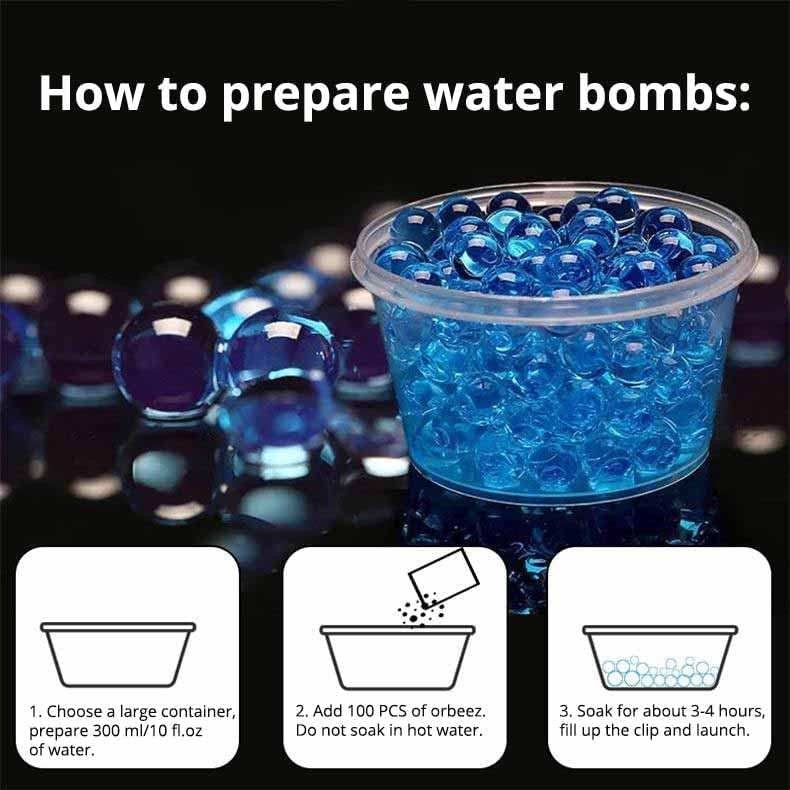 How to prepare water bombs:

1. Choose a large container, prepare 300 ml/10 fl.oz of water.

2. Add 100 PCS of orbeez. Do not soak in hot water.

3. Soak for about 3-4 hours, fill up the clip and launch.