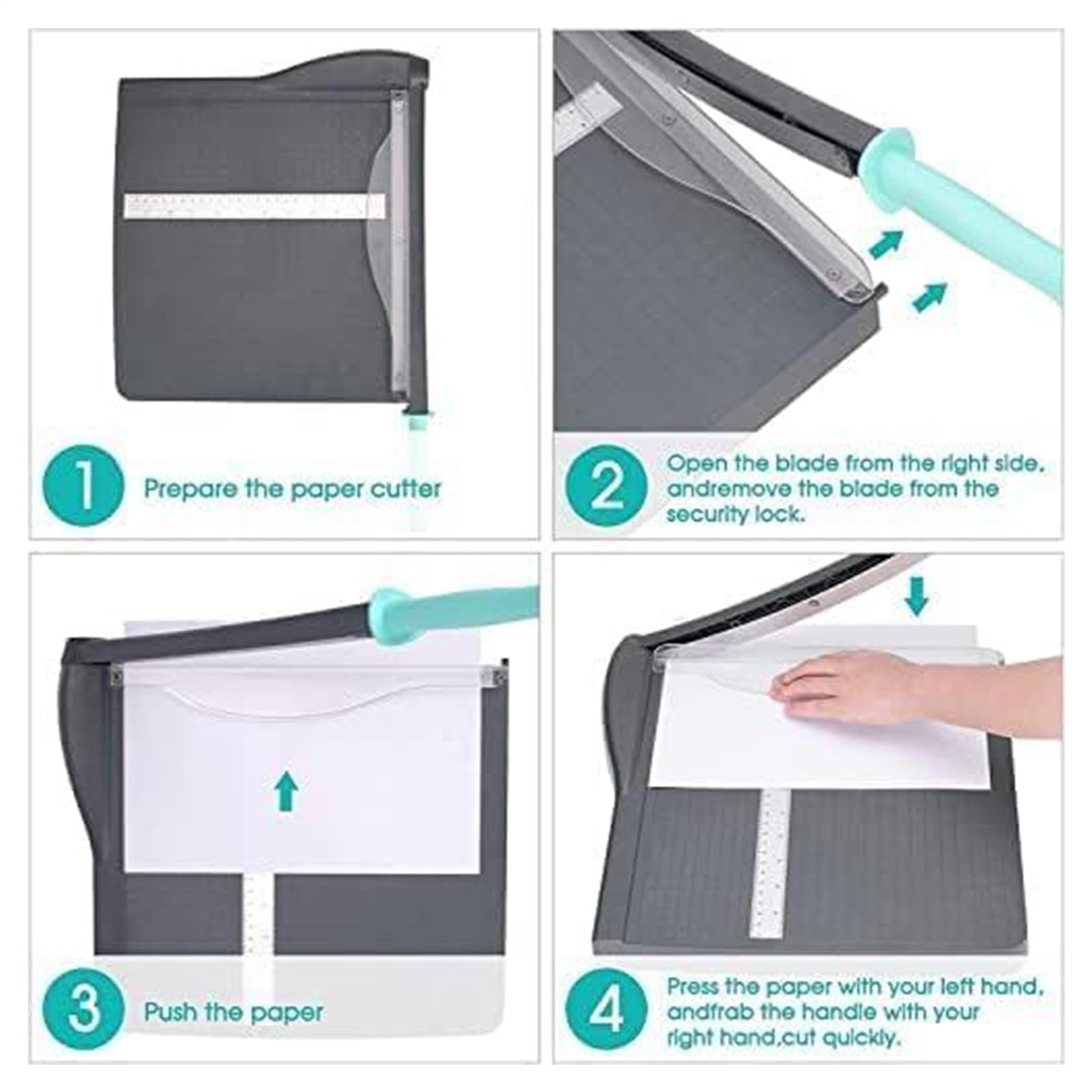 1 Prepare the paper cutter

2 Open the blade from the right side, andremove the blade from the security lock.

3 Push the paper

4 Press the paper with your left hand, andfrab the handle with your right hand,cut quickly.