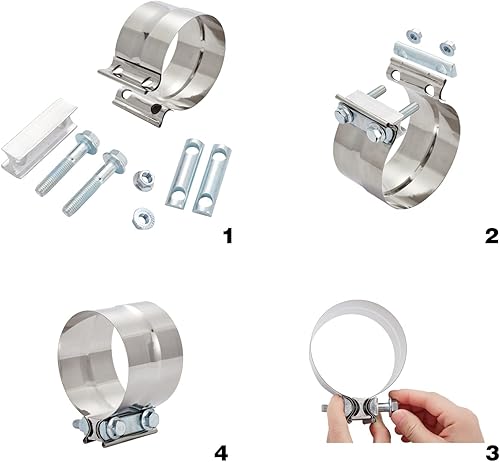 1

2

4

3