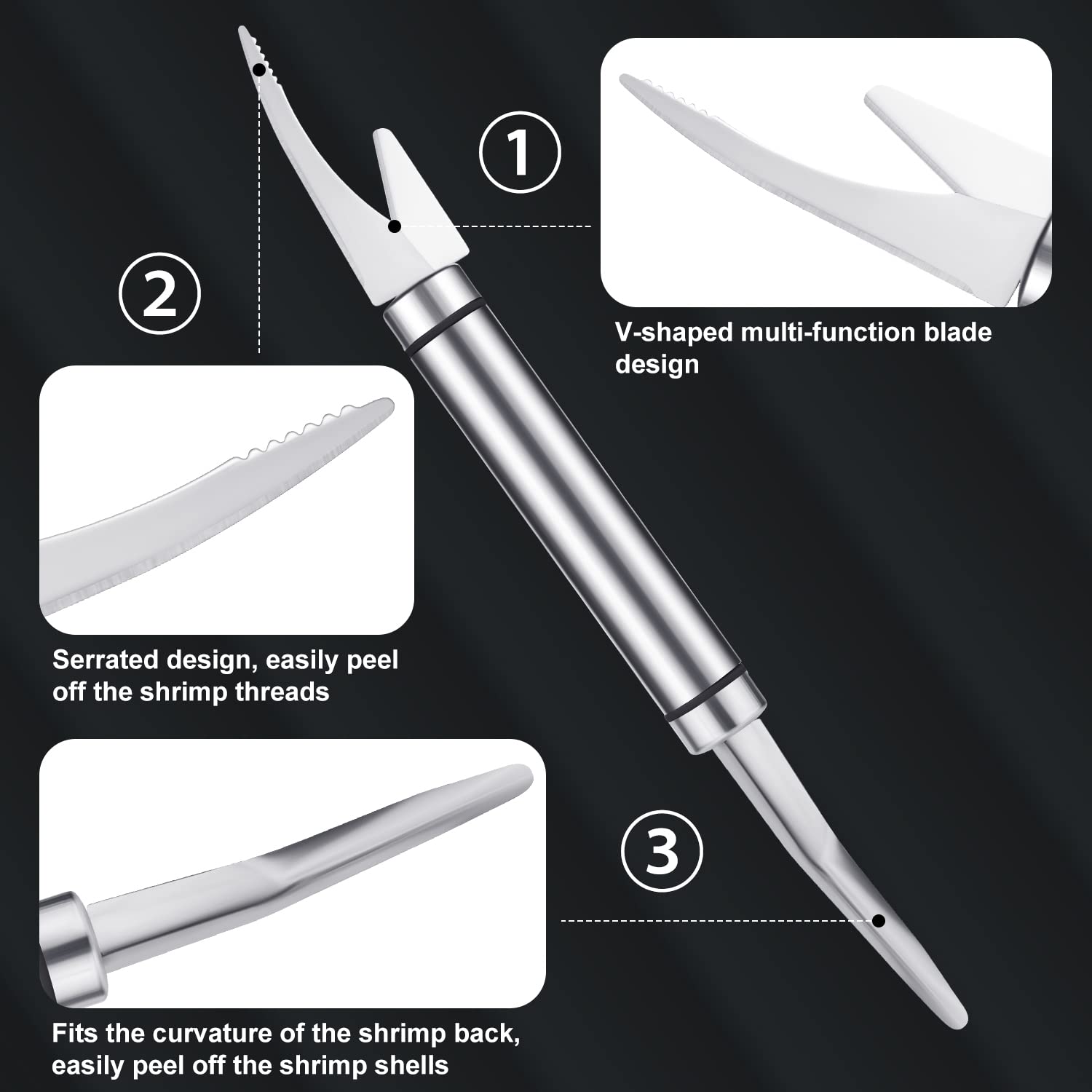 ①

V-shaped multi-function blade design

②

Serrated design, easily peel off the shrimp threads

③

Fits the curvature of the shrimp back, easily peel off the shrimp shells