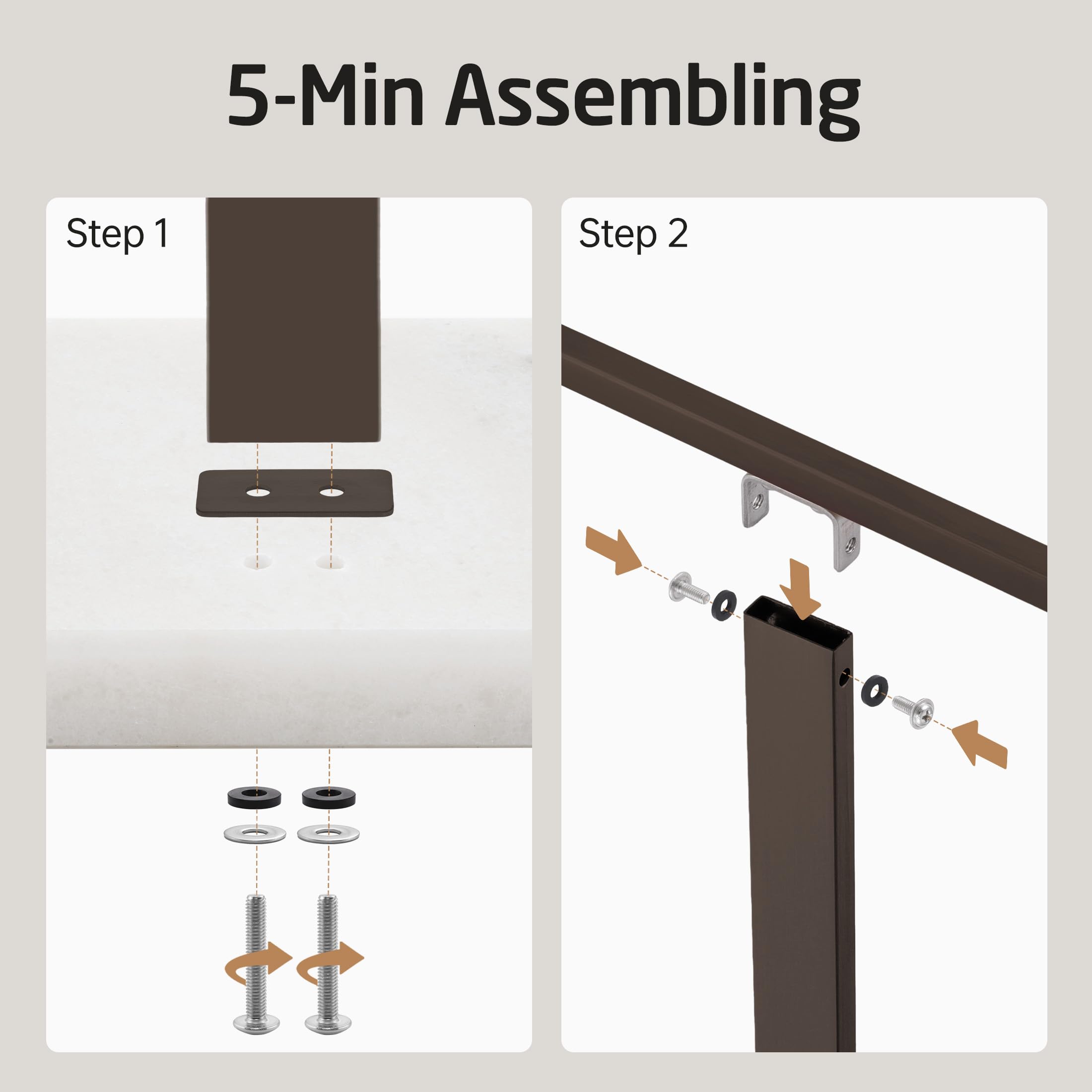 5-Min Assembling

Step 1

Step 2