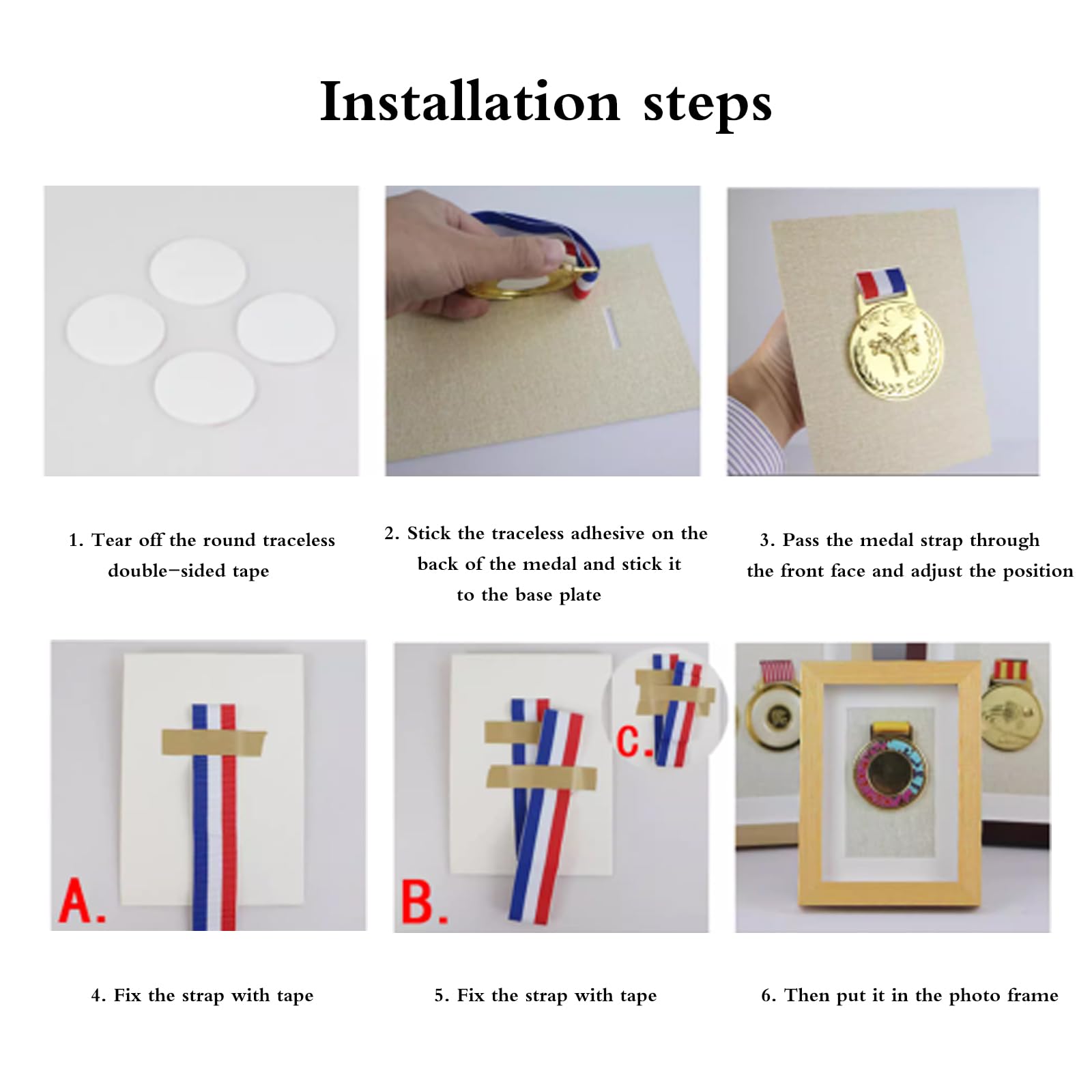 Installation steps

1. Tear off the round traceless double-sided tape

2. Stick the traceless adhesive on the back of the medal and stick it to the base plate

3. Pass the medal strap through the front face and adjust the position

A.

B.

C.

4. Fix the strap with tape

5. Fix the strap with tape

6. Then put it in the photo frame