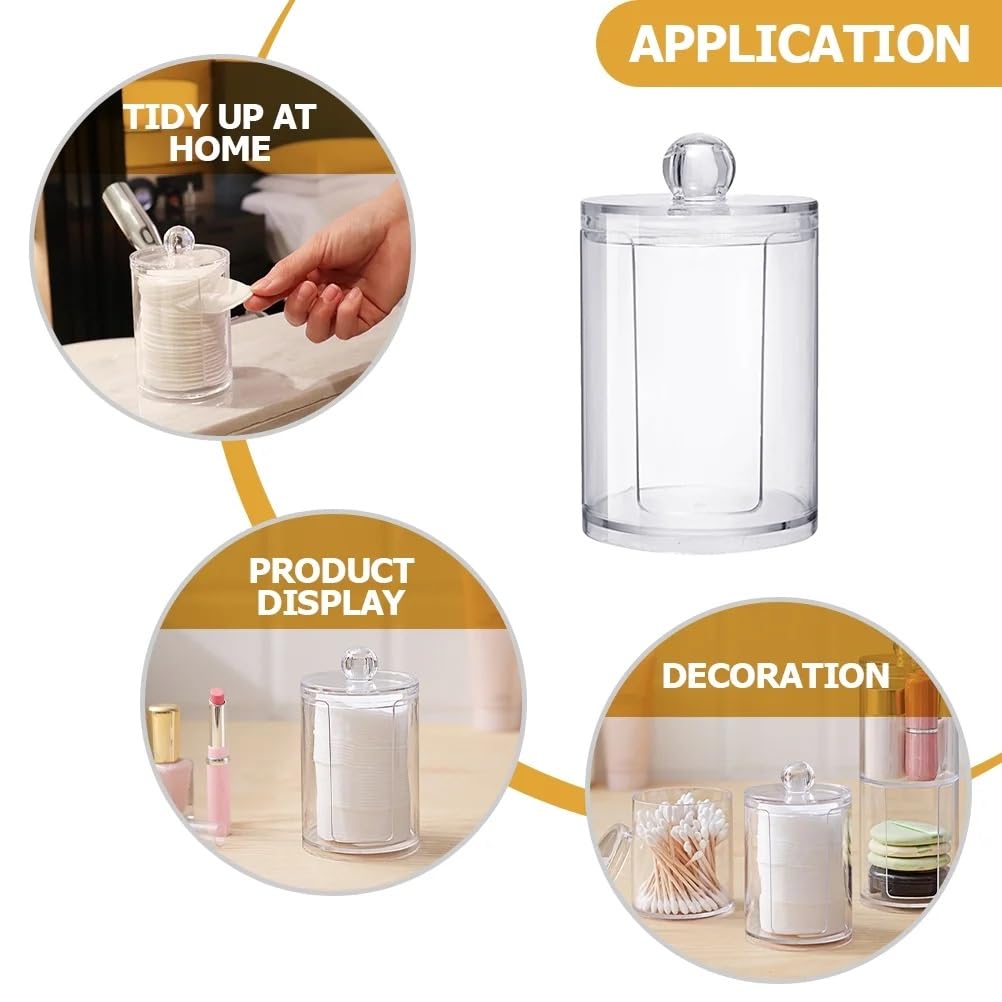 APPLICATION

TIDY UP AT HOME

PRODUCT DISPLAY

DECORATION