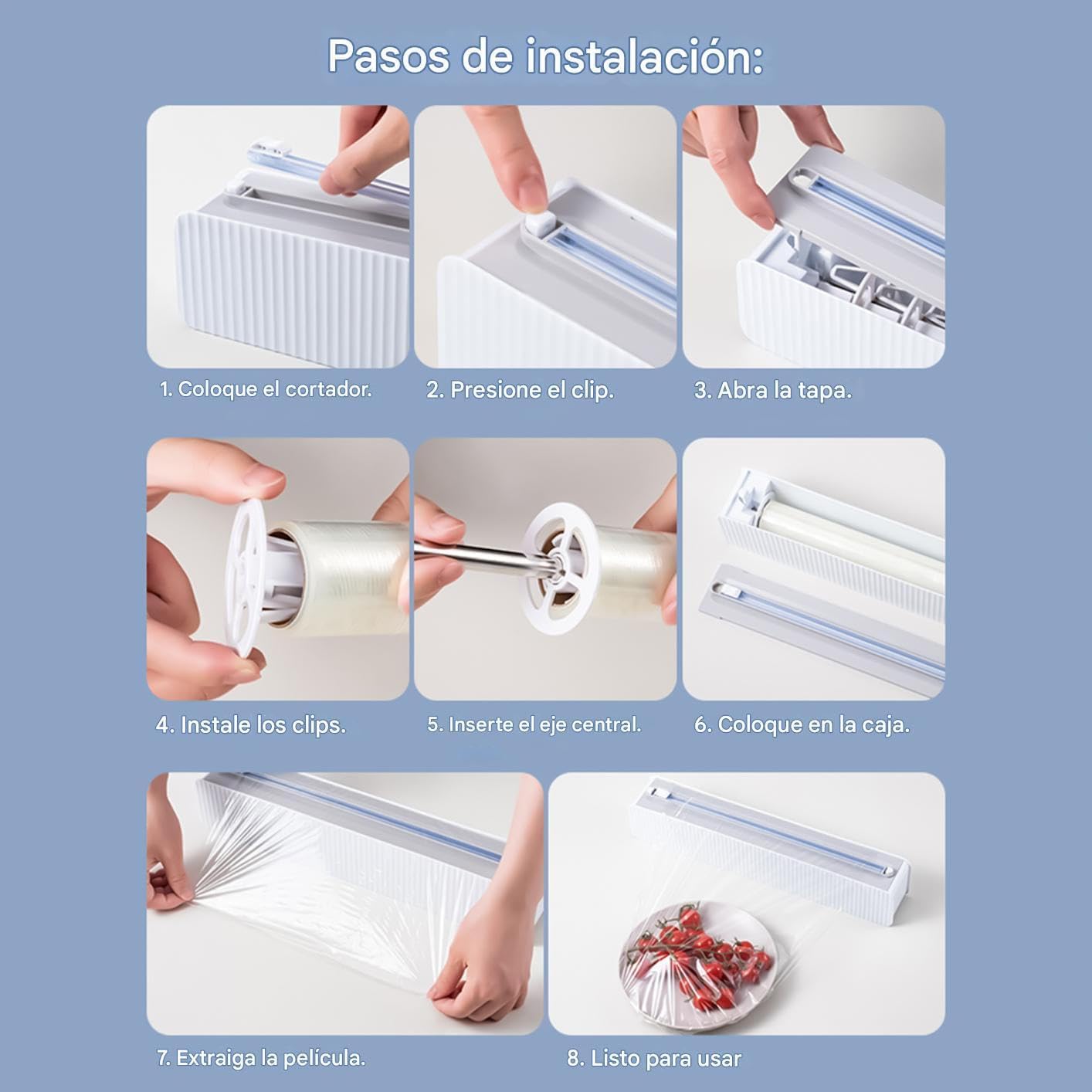 Pasos de instalación:

1. Coloque el cortador.

2. Presione el clip.

3. Abra la tapa.

4. Instale los clips.

5. Inserte el eje central.

6. Coloque en la caja.

7. Extraiga la película.

8. Listo para usar