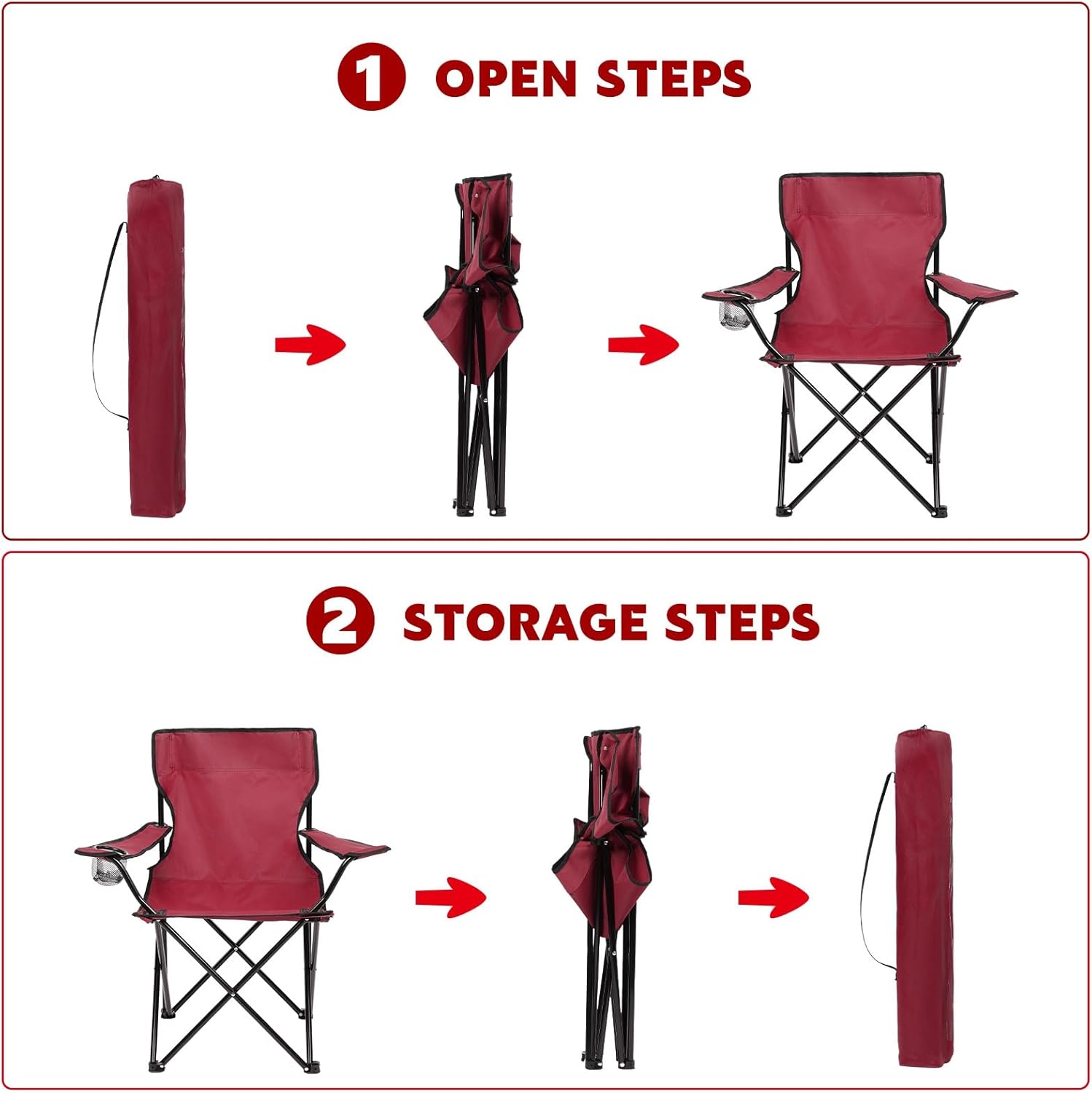 1 OPEN STEPS

2 STORAGE STEPS