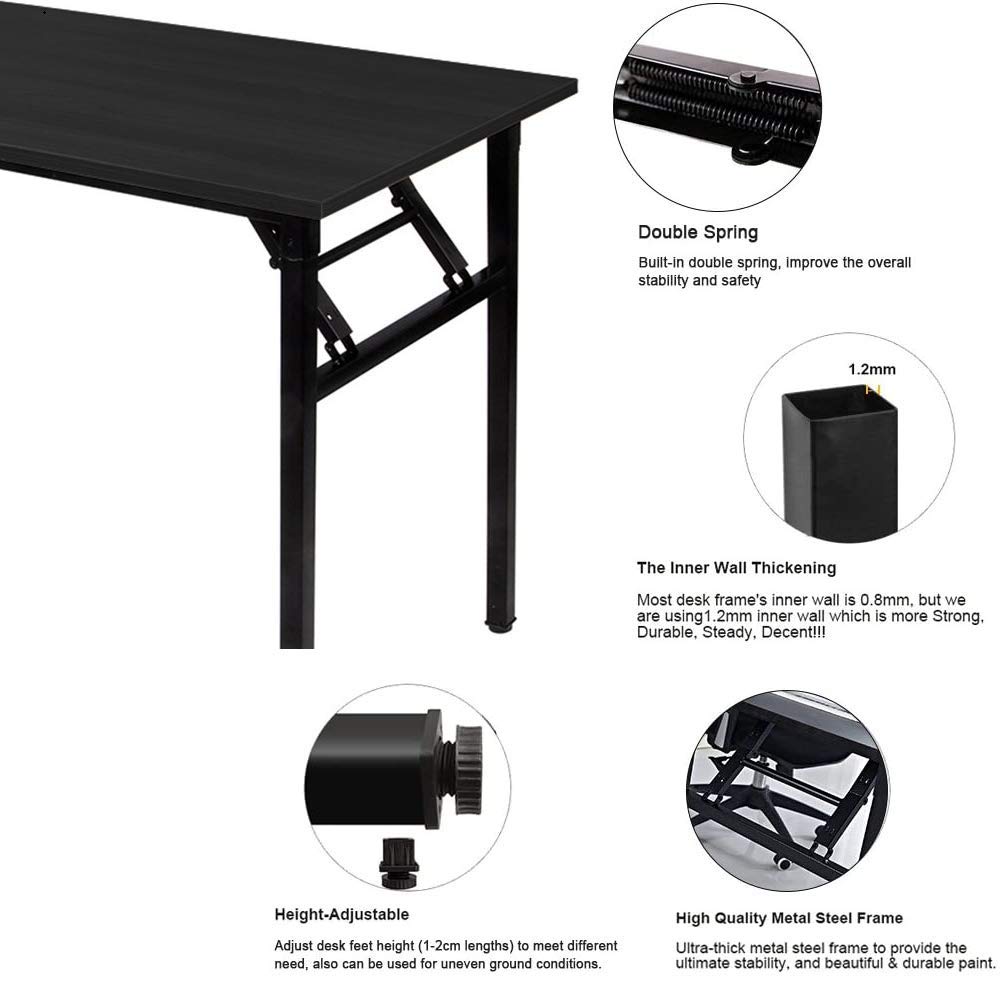 Double Spring

Built-in double spring, improve the overall stability and safety

1.2mm

The Inner Wall Thickening

Most desk frame's inner wall is 0.8mm, but we are using1.2mm inner wall which is more Strong, Durable, Steady, Decent!!!

Height-Adjustable

Adjust desk feet height (1-2cm lengths) to meet different need, also can be used for uneven ground conditions.

High Quality Metal Steel Frame

Ultra-thick metal steel frame to provide the ultimate stability, and beautiful & durable paint.