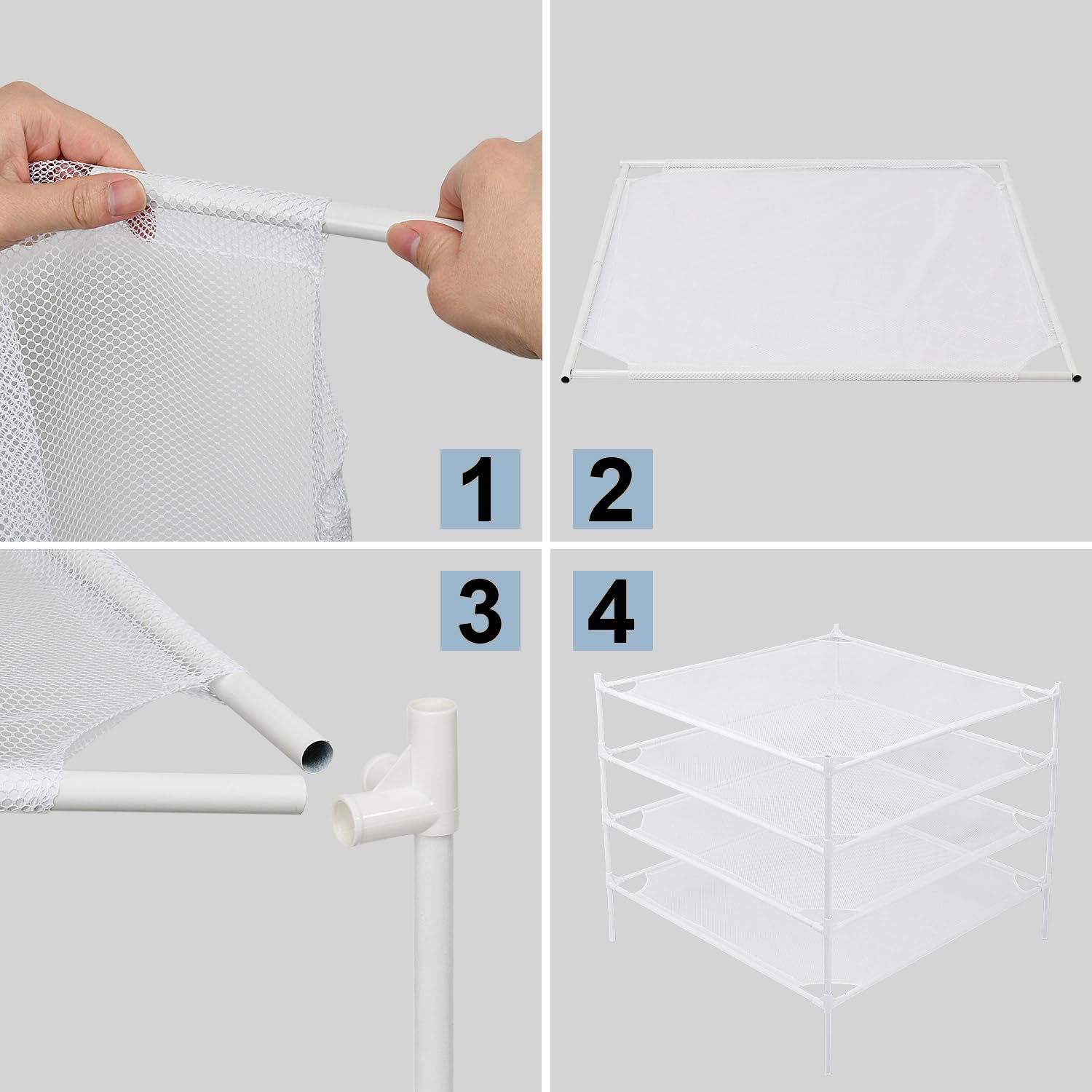 1

2

3

4