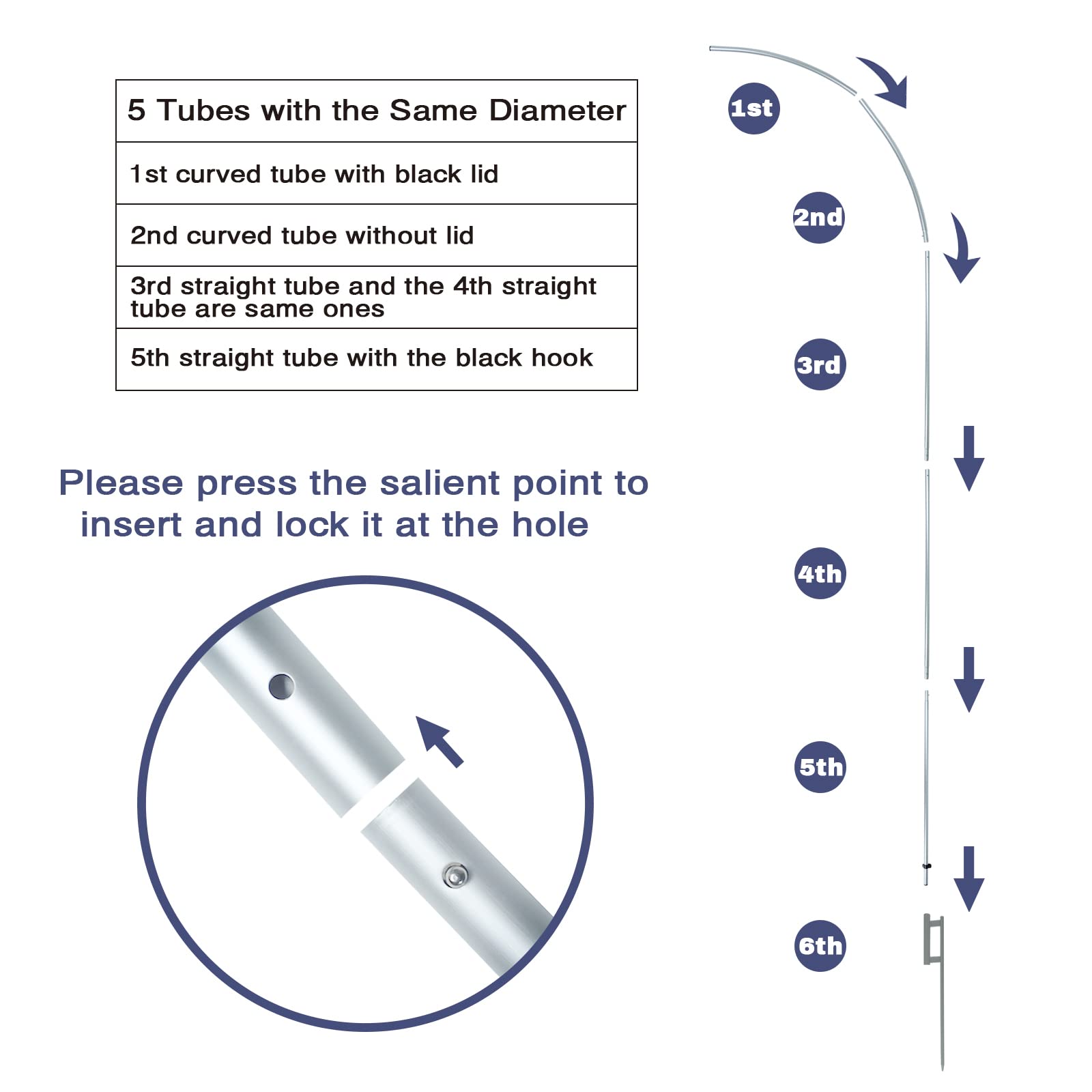 | 5 Tubes with the Same Diameter |
|---|
| 1st curved tube with black lid |
| 2nd curved tube without lid |
| 3rd straight tube and the 4th straight tube are same ones |
| 5th straight tube with the black hook |

Please press the salient point to insert and lock it at the hole

1st

2nd

3rd

4th

5th

6th