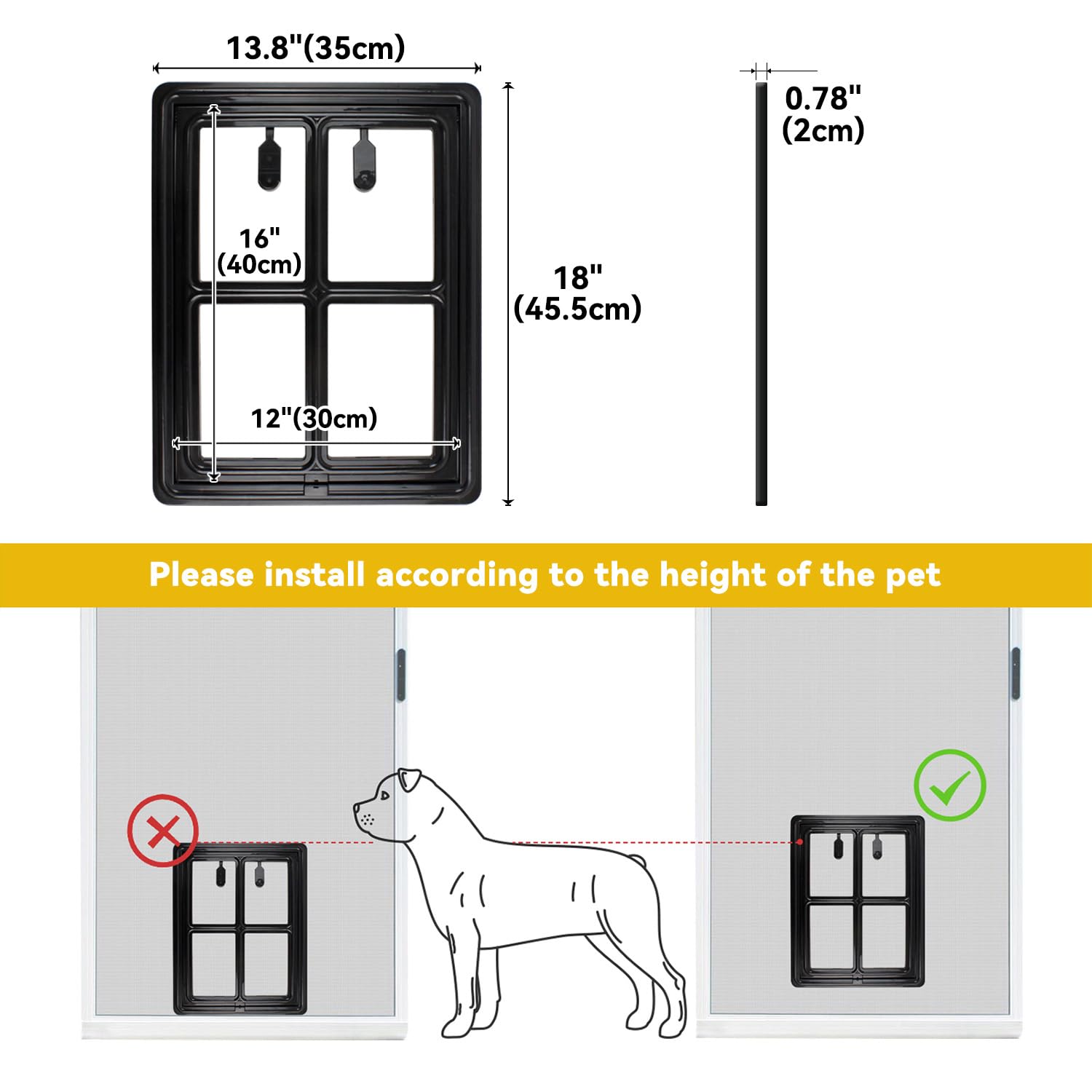 13.8"(35cm)

16"
(40cm)

12"(30cm)

18"
(45.5cm)

0.78"
(2cm)

Please install according to the height of the pet