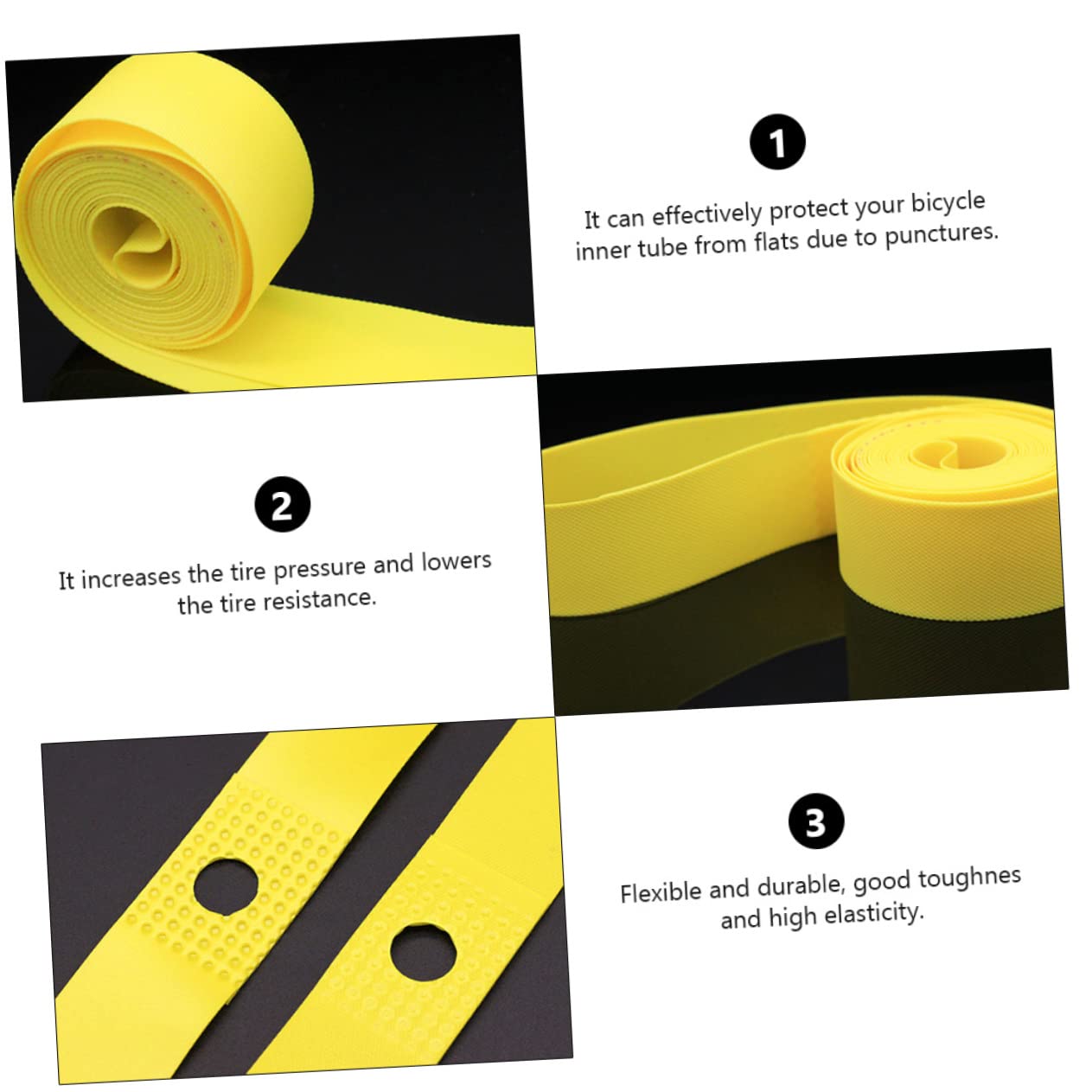 1

It can effectively protect your bicycle inner tube from flats due to punctures.

2

It increases the tire pressure and lowers the tire resistance.

3

Flexible and durable, good toughnes and high elasticity.