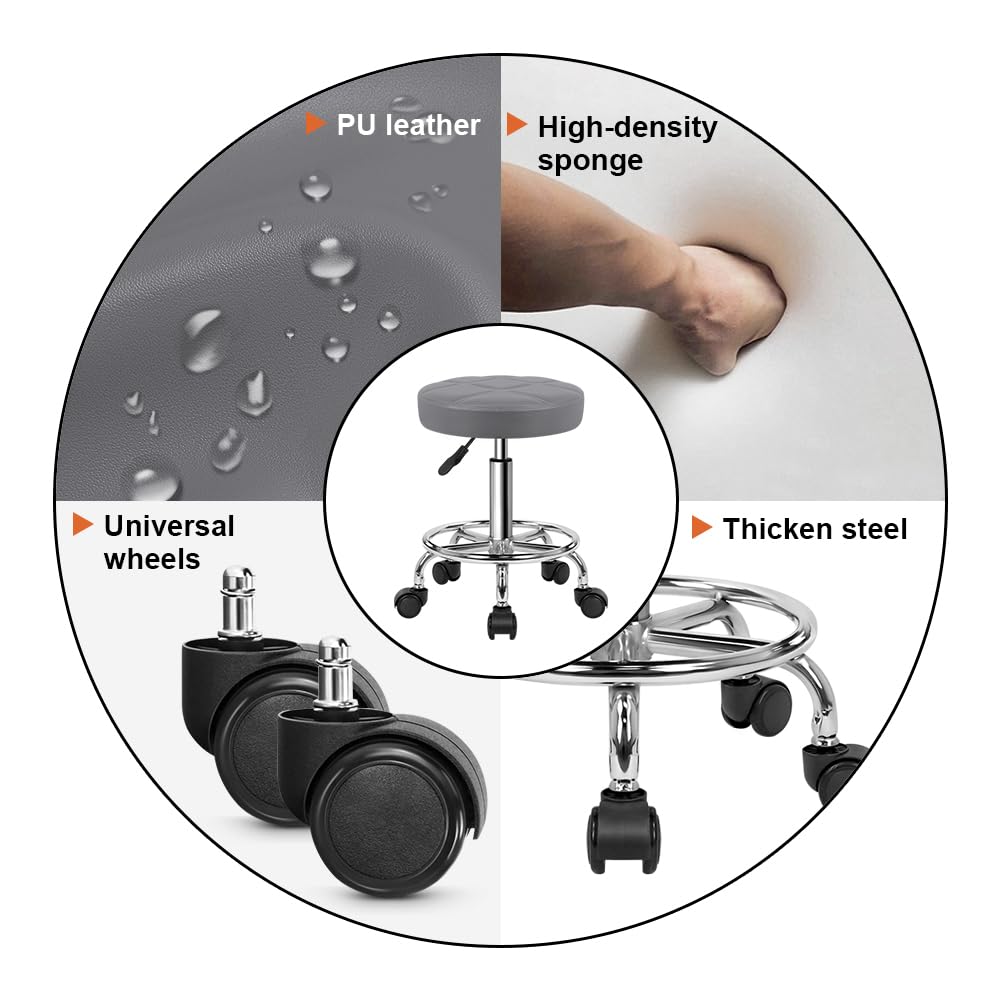 PU leather

High-density sponge

Universal wheels

Thicken steel