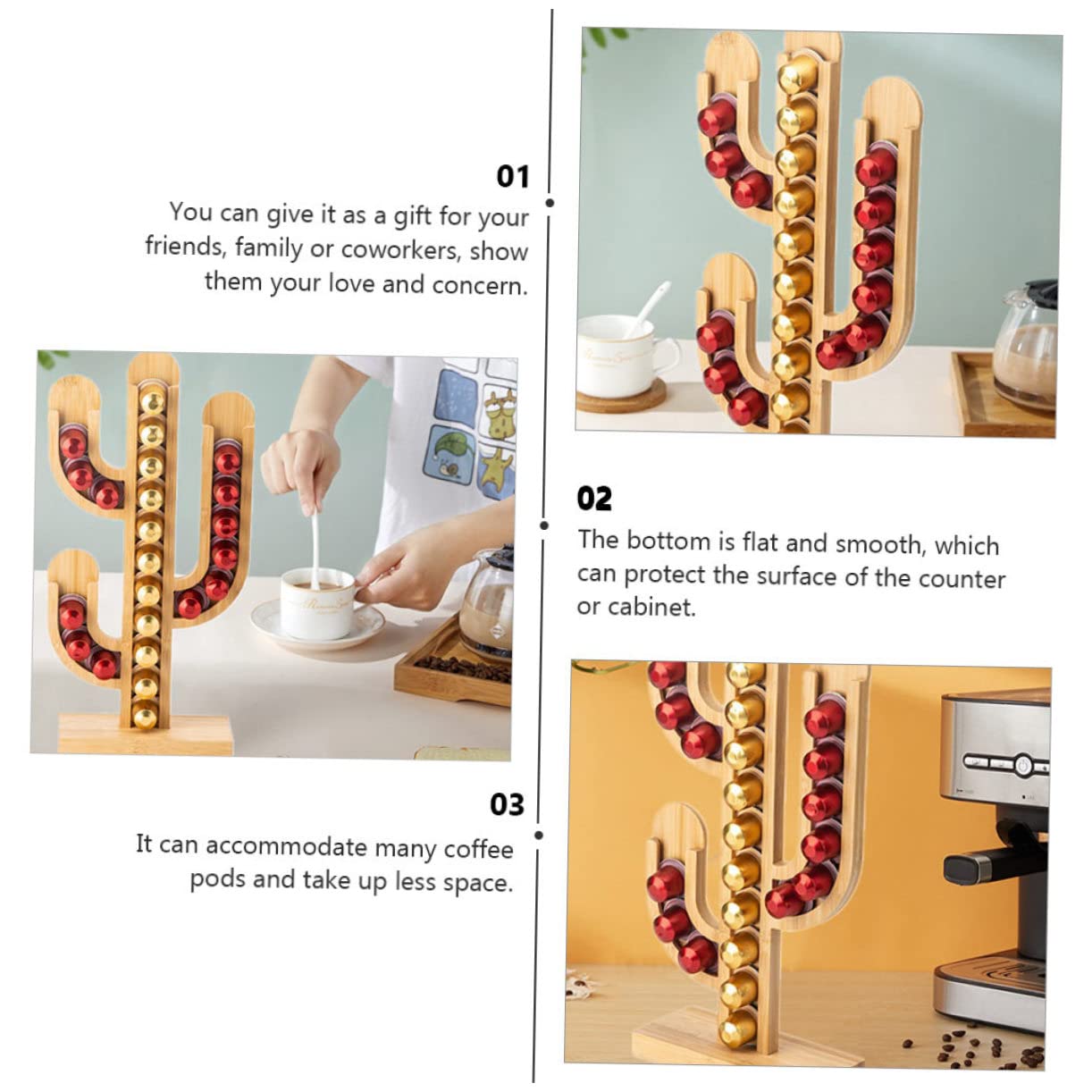 01

You can give it as a gift for your friends, family or coworkers, show them your love and concern.

02

The bottom is flat and smooth, which can protect the surface of the counter or cabinet.

03

It can accommodate many coffee pods and take up less space.