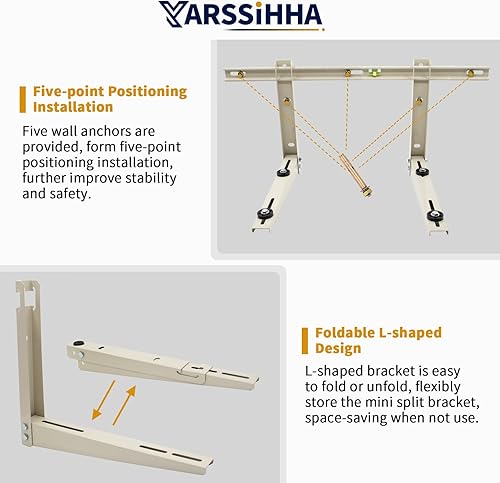 YARSSiHHA

Five-point Positioning Installation

Five wall anchors are provided, form five-point positioning installation, further improve stability and safety.

Foldable L-shaped Design

L-shaped bracket is easy to fold or unfold, flexibly store the mini split bracket, space-saving when not use.