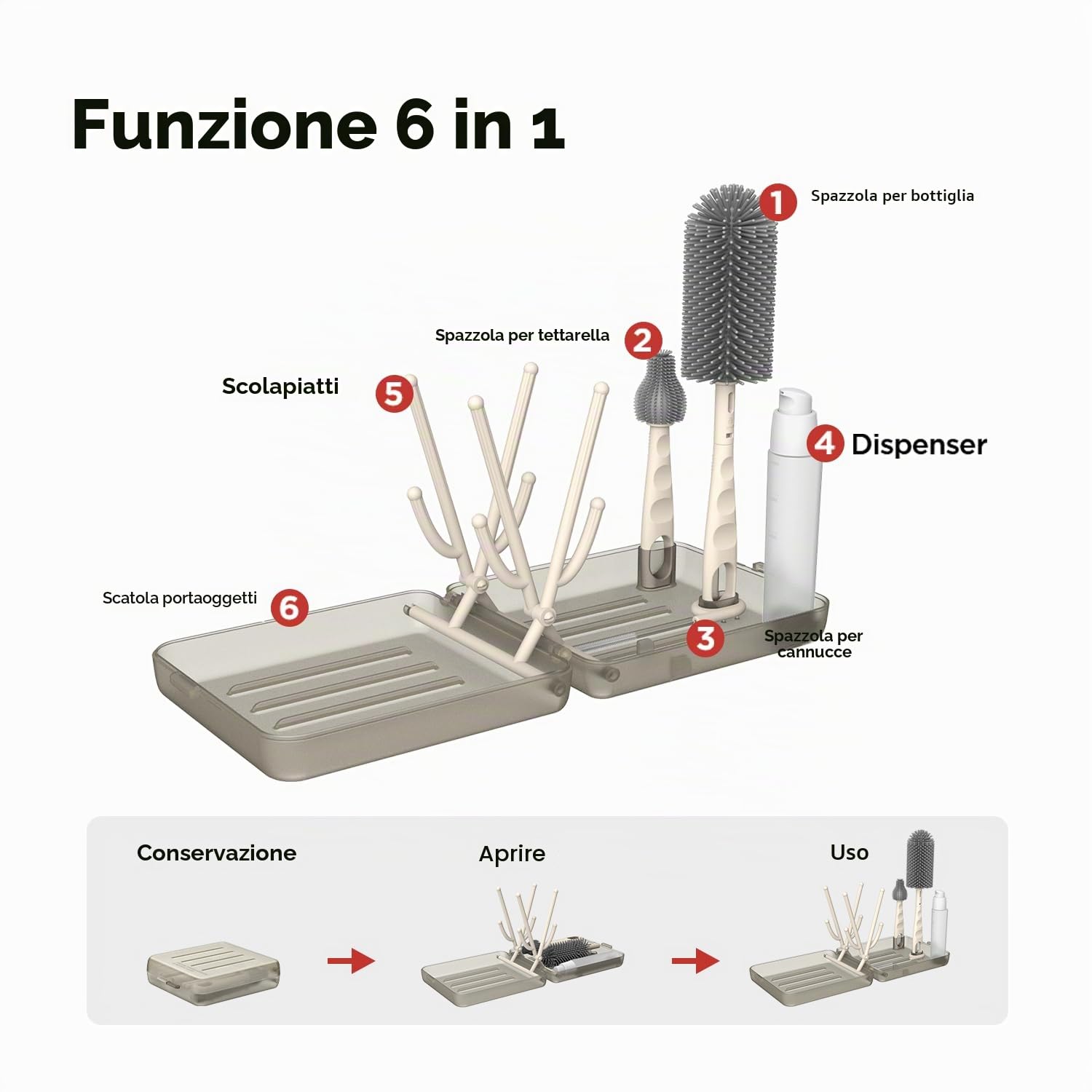 Funzione 6 in 1

1 Spazzola per bottiglia

Spazzola per tettarella 2

Scolapiatti 5

4 Dispenser

Scatola portaoggetti 6

3 Spazzola per cannucce

Conservazione

Aprire

Uso