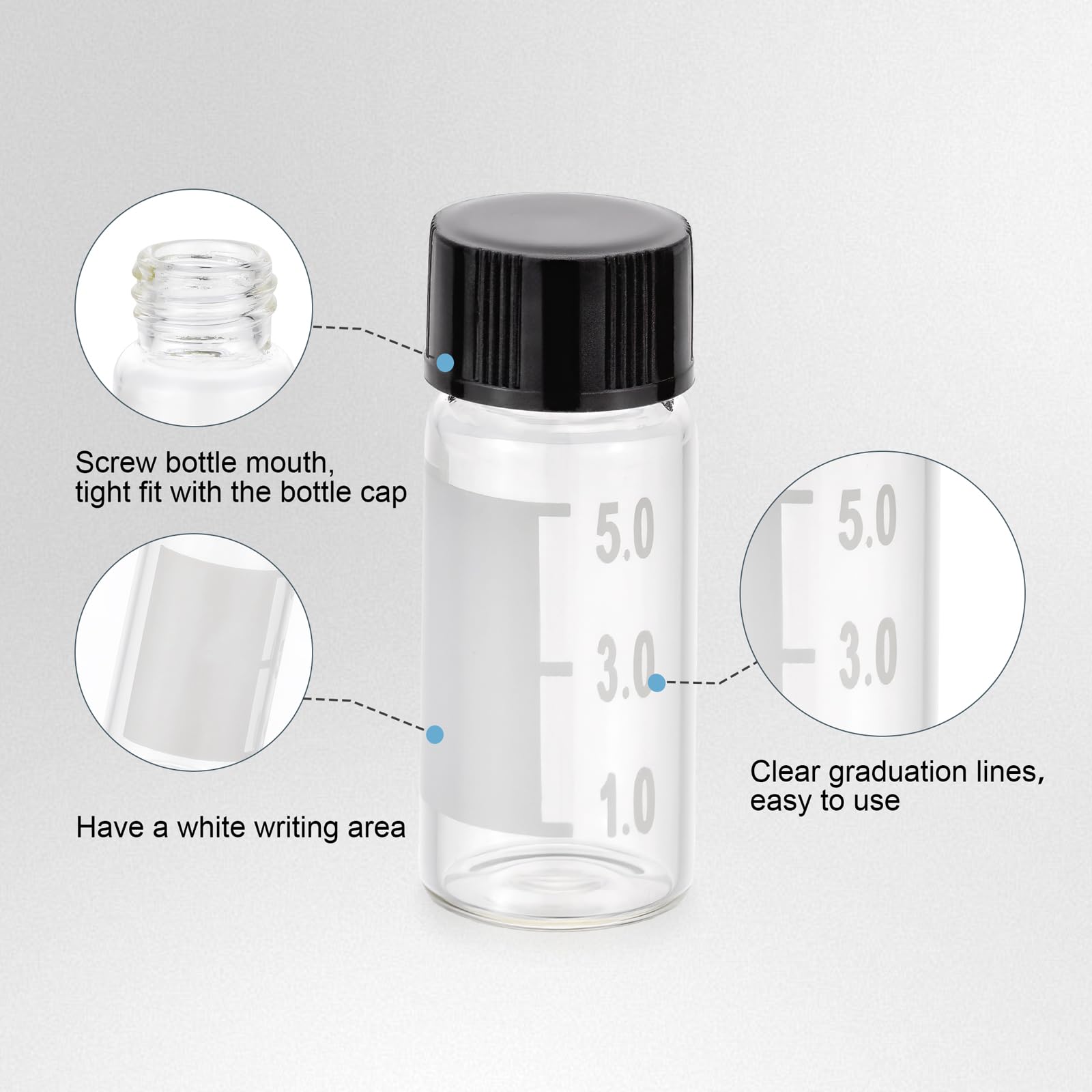 Screw bottle mouth, tight fit with the bottle cap

Have a white writing area

5.0
3.0
1.0

5.0
3.0

Clear graduation lines, easy to use