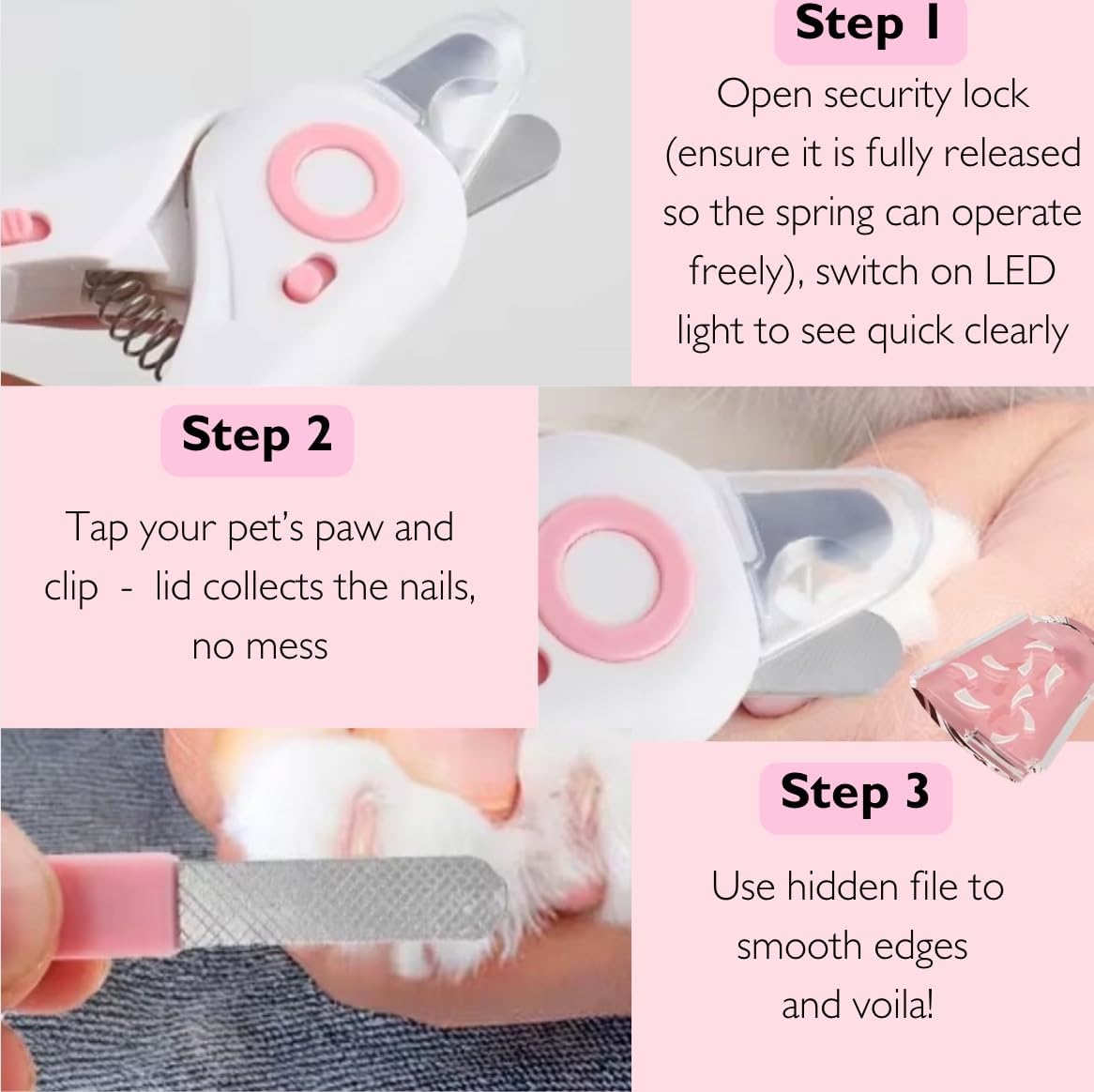 Step 1

Open security lock (ensure it is fully released so the spring can operate freely), switch on LED light to see quick clearly

Step 2

Tap your pet's paw and clip - lid collects the nails, no mess

Step 3

Use hidden file to smooth edges and voila!