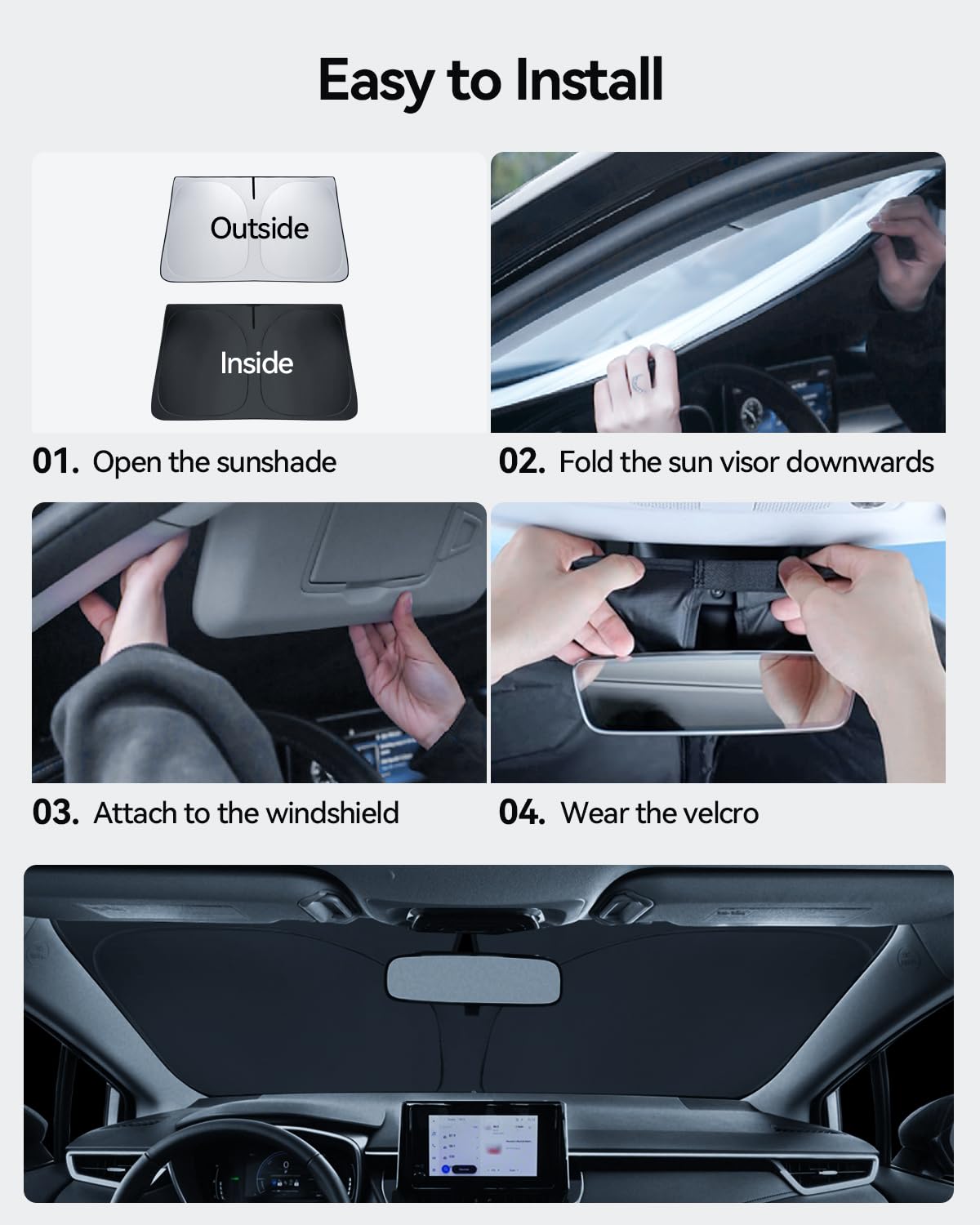 Easy to Install

Outside

Inside

01. Open the sunshade

02. Fold the sun visor downwards

03. Attach to the windshield

04. Wear the velcro