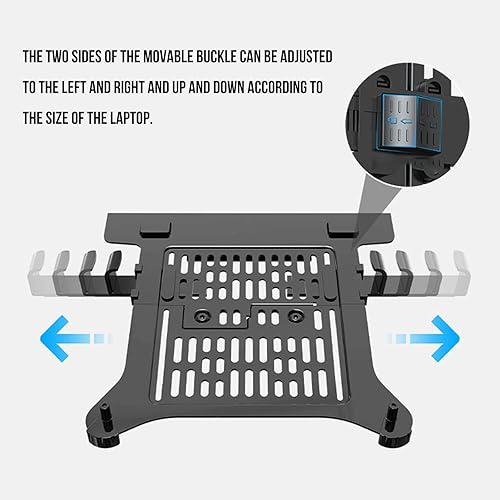 THE TWO SIDES OF THE MOVABLE BUCKLE CAN BE ADJUSTED TO THE LEFT AND RIGHT AND UP AND DOWN ACCORDING TO THE SIZE OF THE LAPTOP.