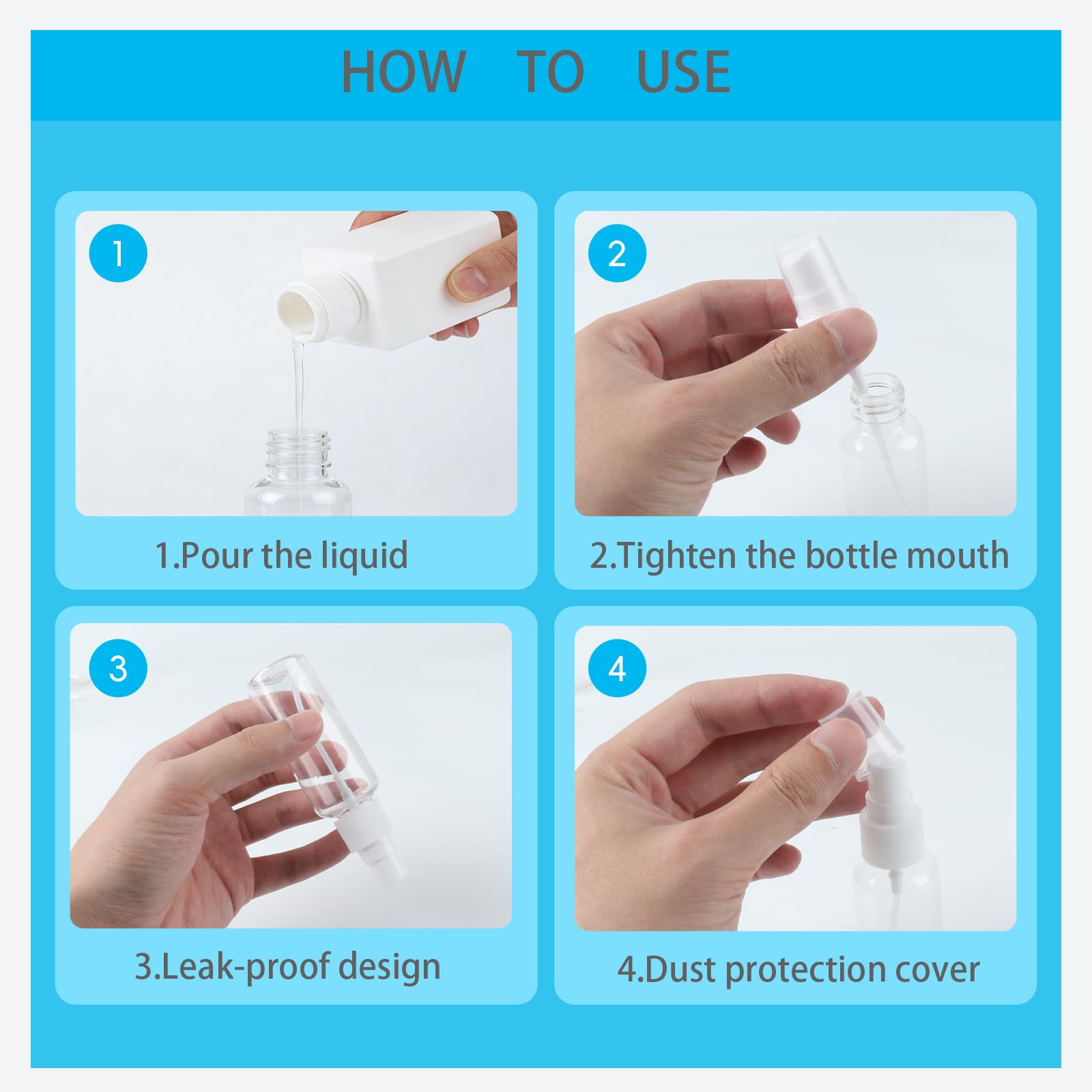 HOW TO USE

1

1.Pour the liquid

2

2.Tighten the bottle mouth

3

3.Leak-proof design

4

4.Dust protection cover