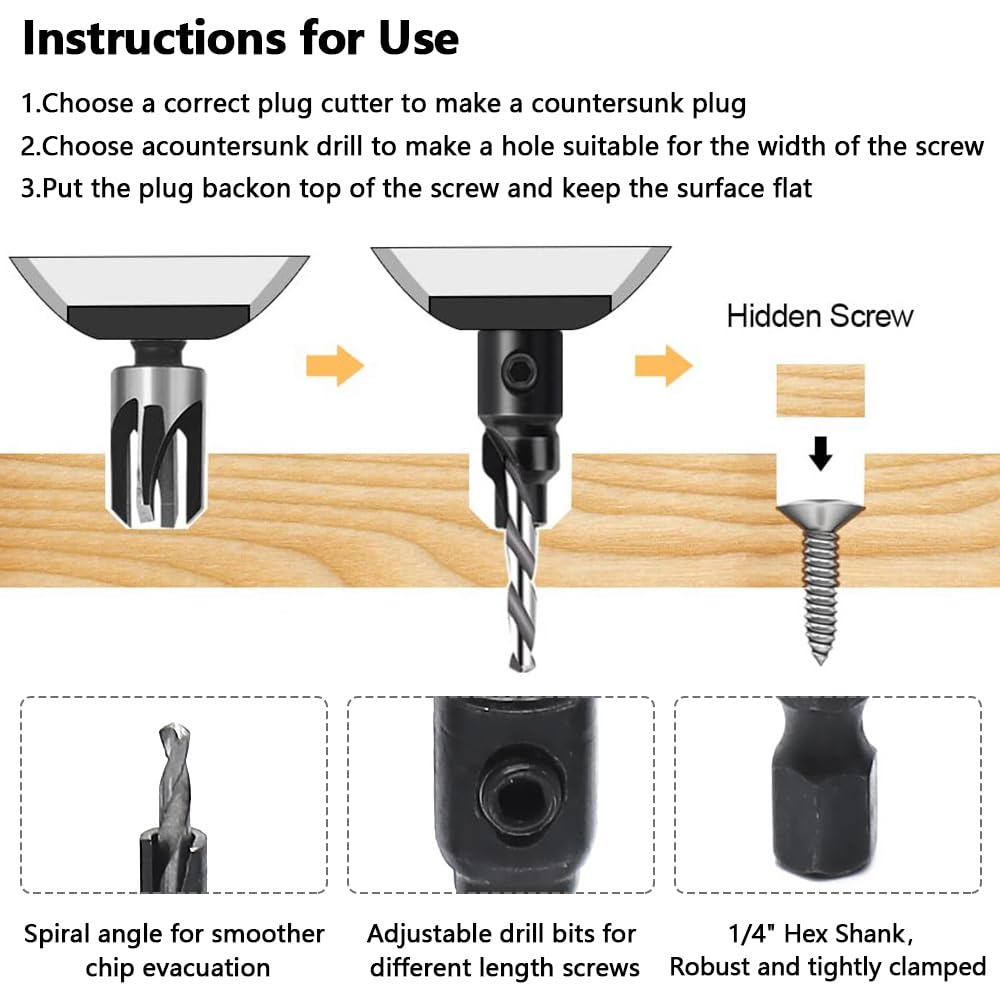 Instructions for Use

1.Choose a correct plug cutter to make a countersunk plug

2.Choose acountersunk drill to make a hole suitable for the width of the screw

3.Put the plug backon top of the screw and keep the surface flat

Hidden Screw

Spiral angle for smoother chip evacuation

Adjustable drill bits for different length screws

1/4" Hex Shank, Robust and tightly clamped