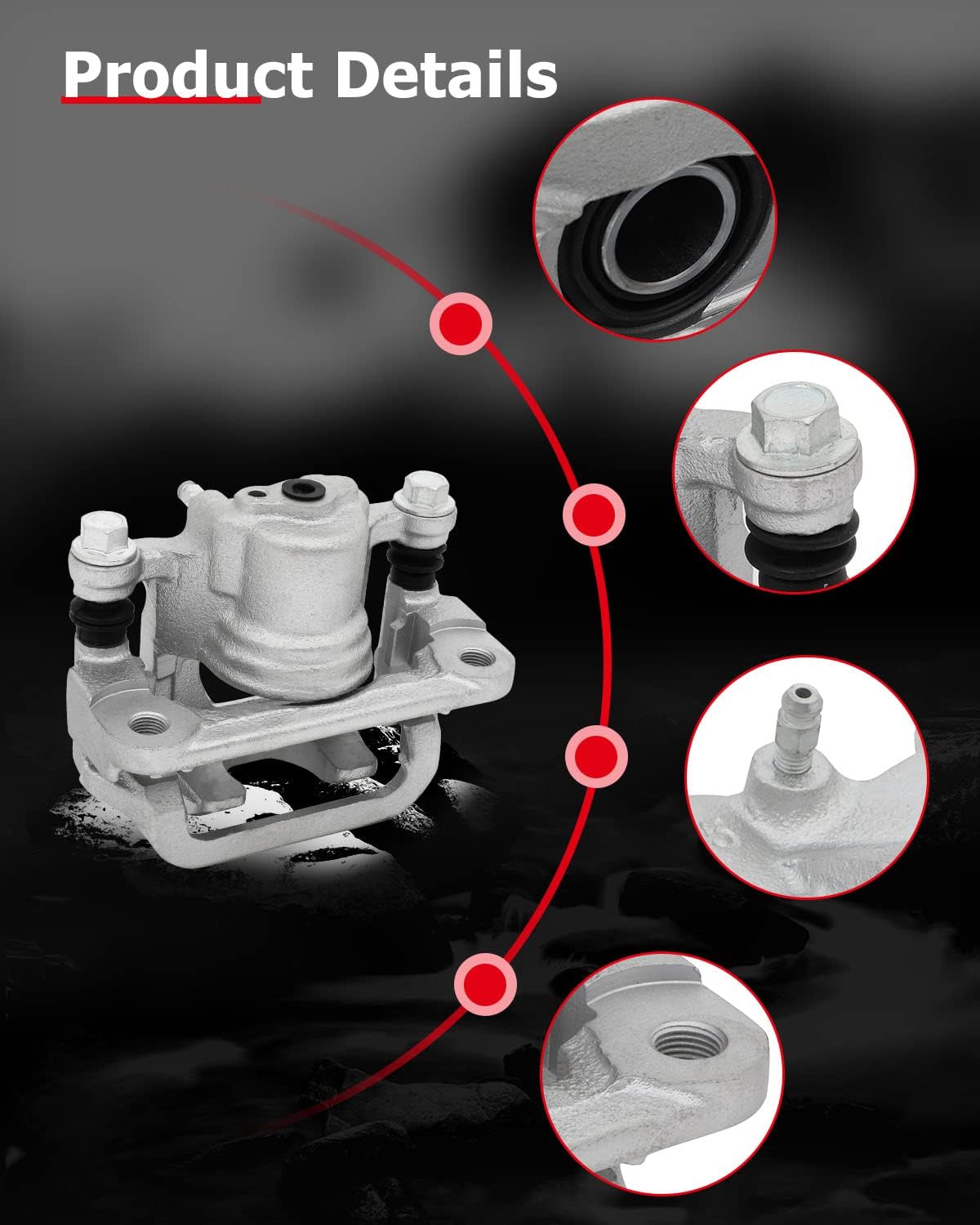 Product Details