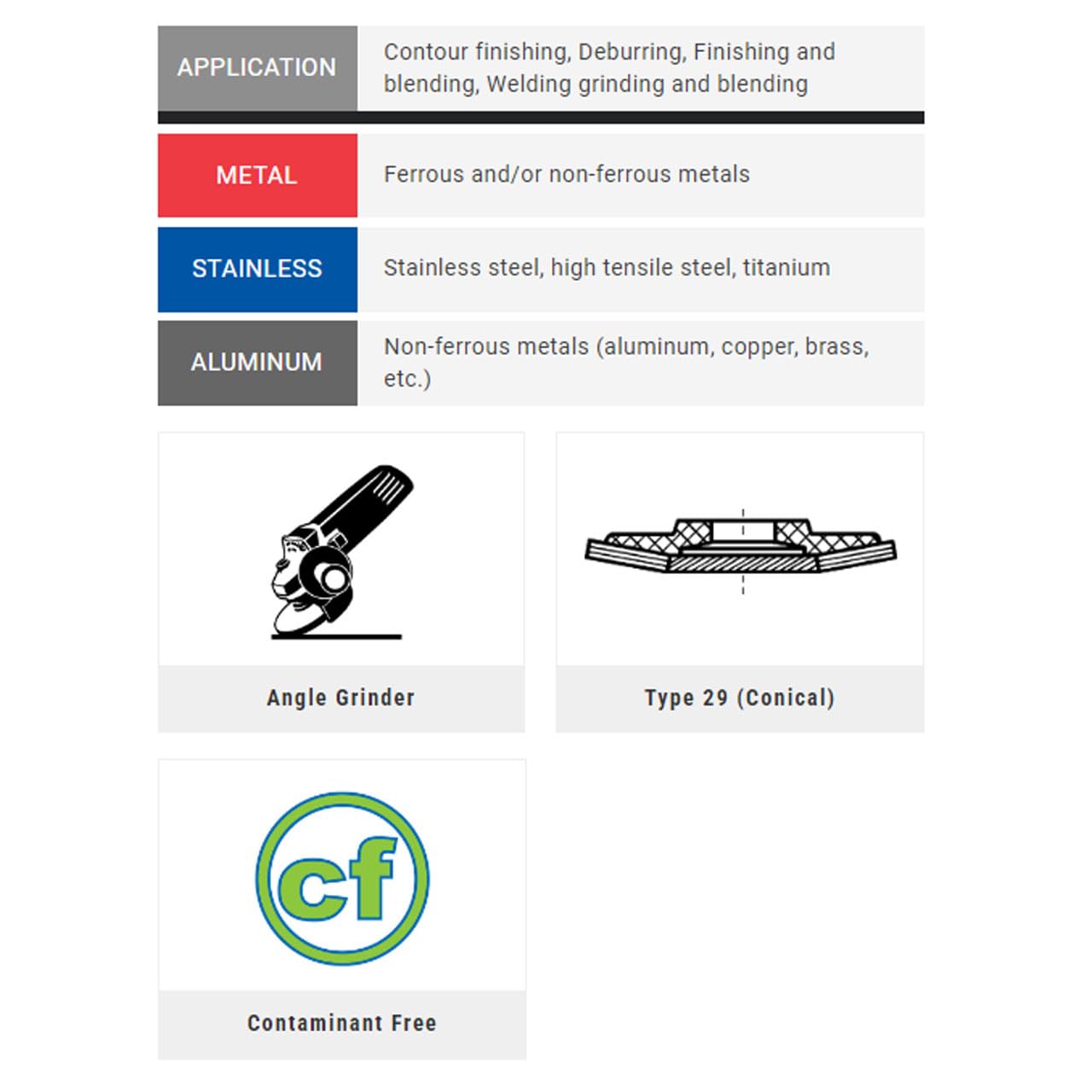 | APPLICATION | Contour finishing, Deburring, Finishing and blending, Welding grinding and blending |
|---|---|
| METAL | Ferrous and/or non-ferrous metals |
| STAINLESS | Stainless steel, high tensile steel, titanium |
| ALUMINUM | Non-ferrous metals (aluminum, copper, brass, etc.) |

Angle Grinder

Type 29 (Conical)

cf

Contaminant Free