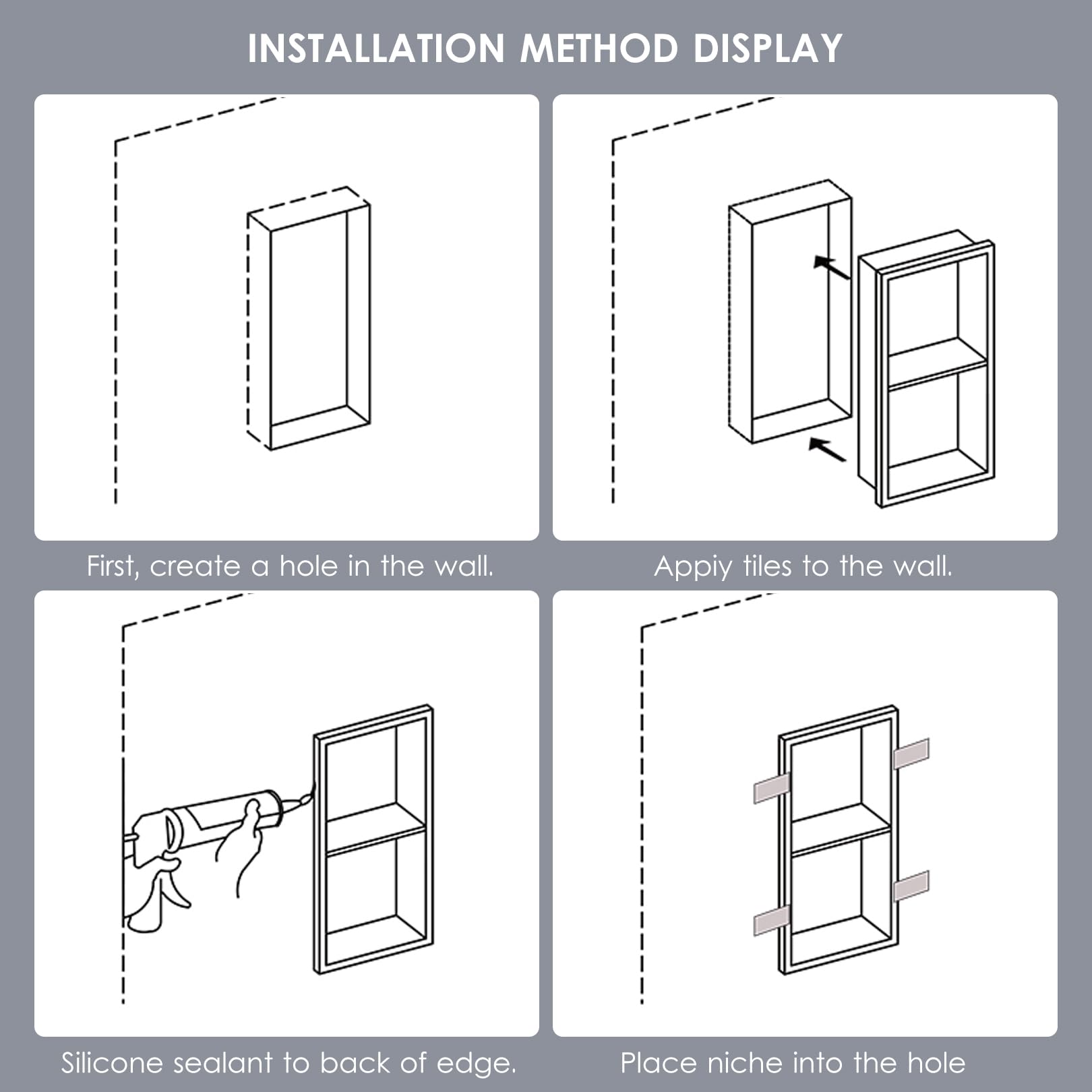 INSTALLATION METHOD DISPLAY

First, create a hole in the wall.

Appiy tiles to the wall.

Silicone sealant to back of edge.

Place niche into the hole