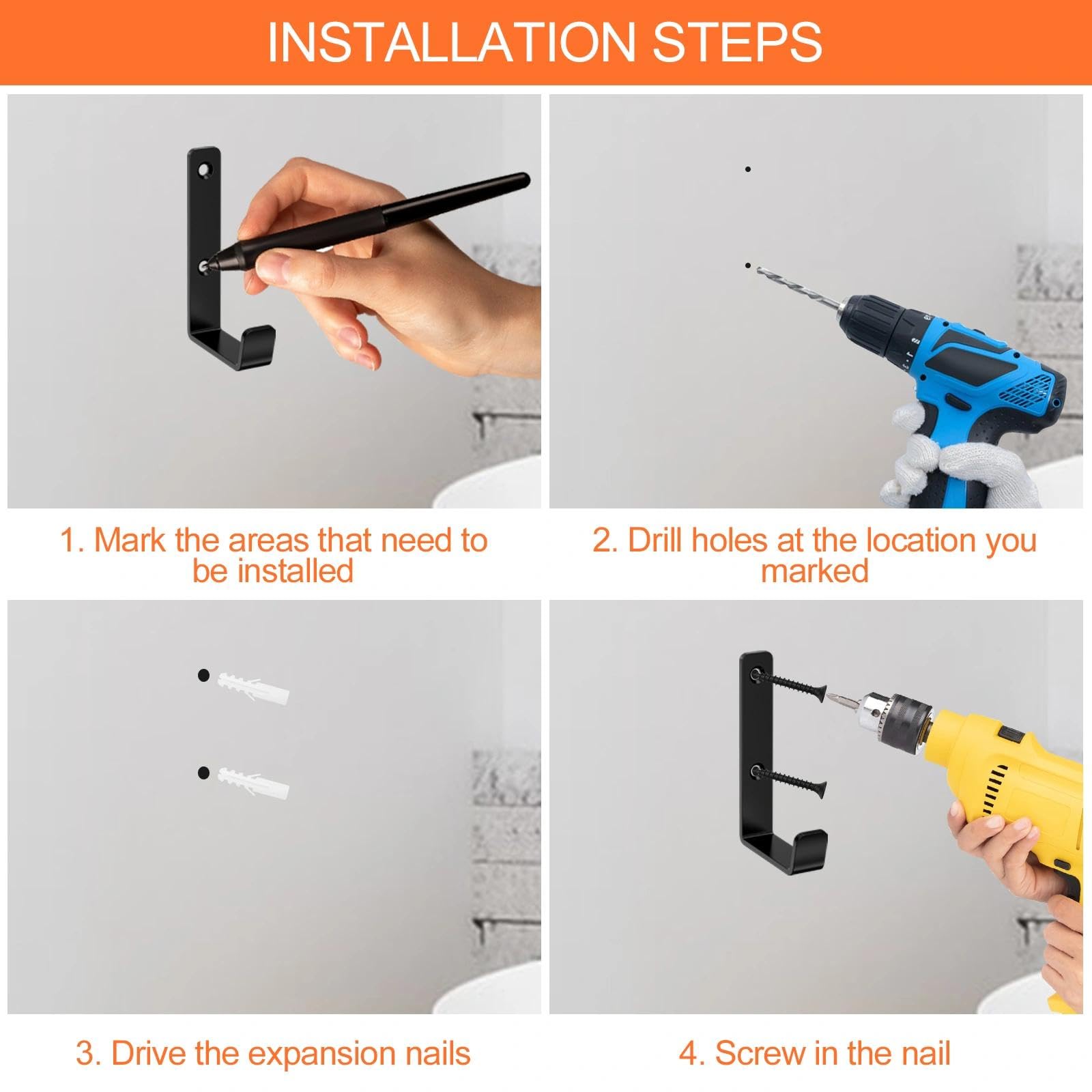 INSTALLATION STEPS

1. Mark the areas that need to be installed

2. Drill holes at the location you marked

3. Drive the expansion nails

4. Screw in the nail