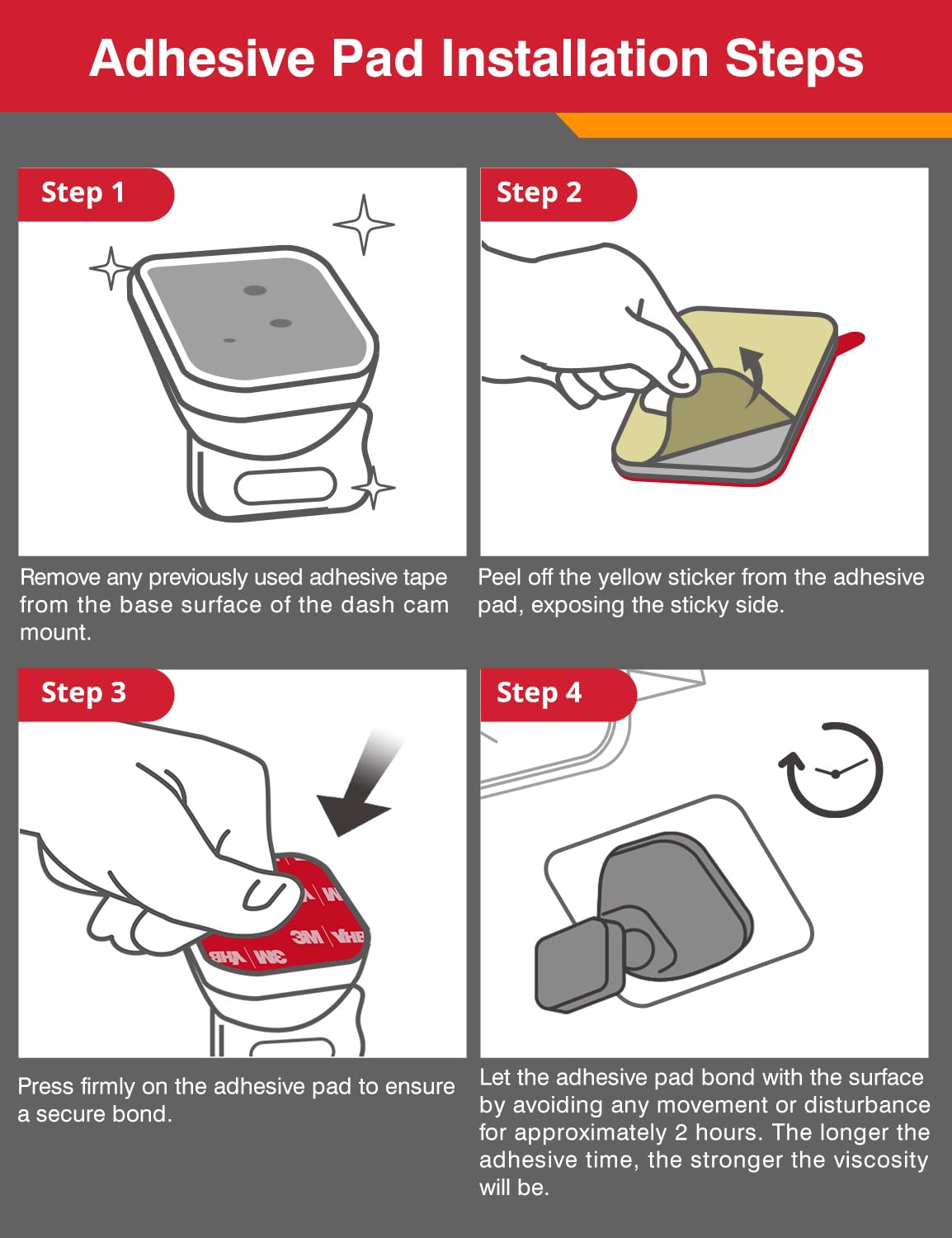 Adhesive Pad Installation Steps

Step 1

Remove any previously used adhesive tape from the base surface of the dash cam mount.

Step 2

Peel off the yellow sticker from the adhesive pad, exposing the sticky side.

Step 3

3M VHB 3M VHB

Press firmly on the adhesive pad to ensure a secure bond.

Step 4

Let the adhesive pad bond with the surface by avoiding any movement or disturbance for approximately 2 hours. The longer the adhesive time, the stronger the viscosity will be.