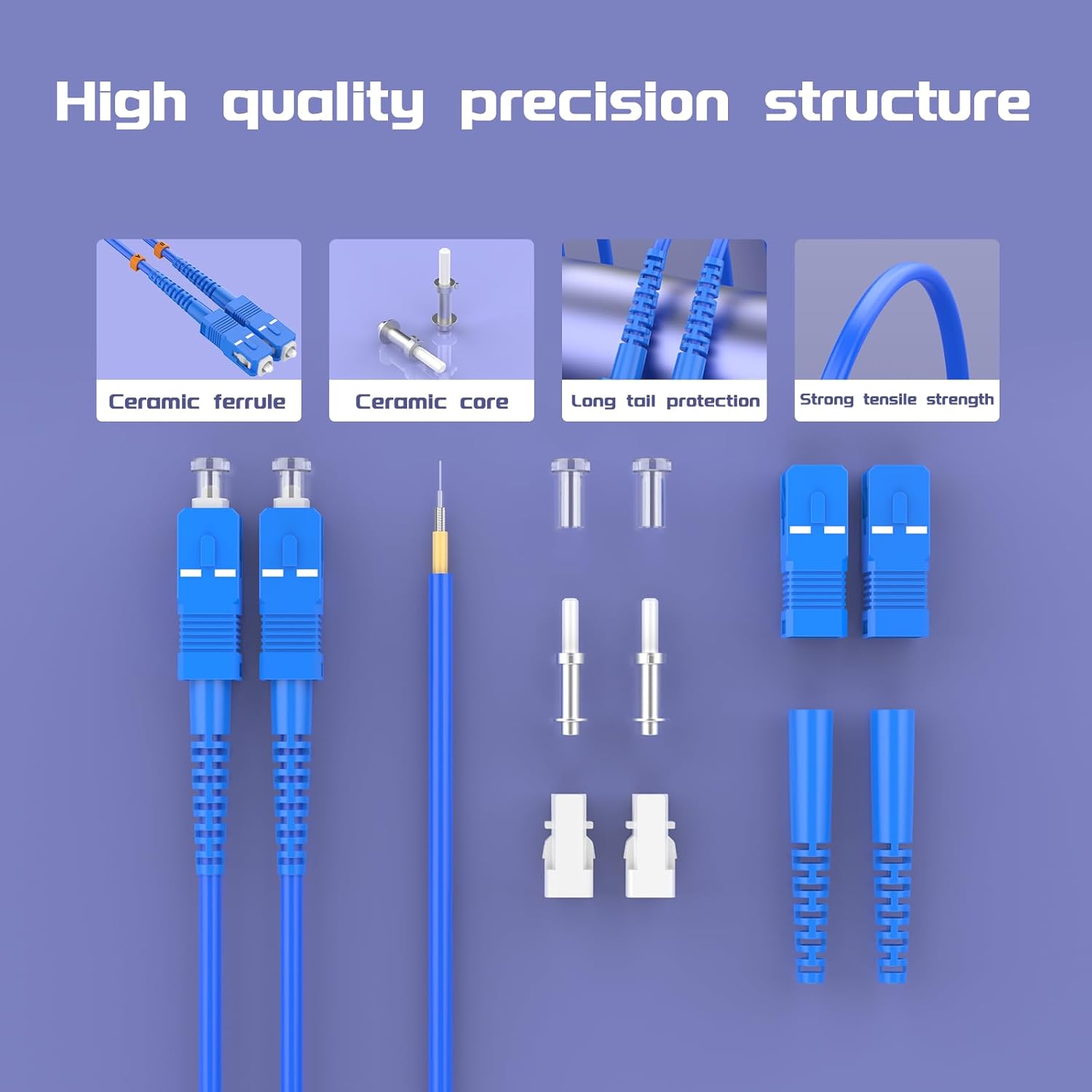 High quality precision structure

Ceramic ferrule

Ceramic core

Long tail protection

Strong tensile strength