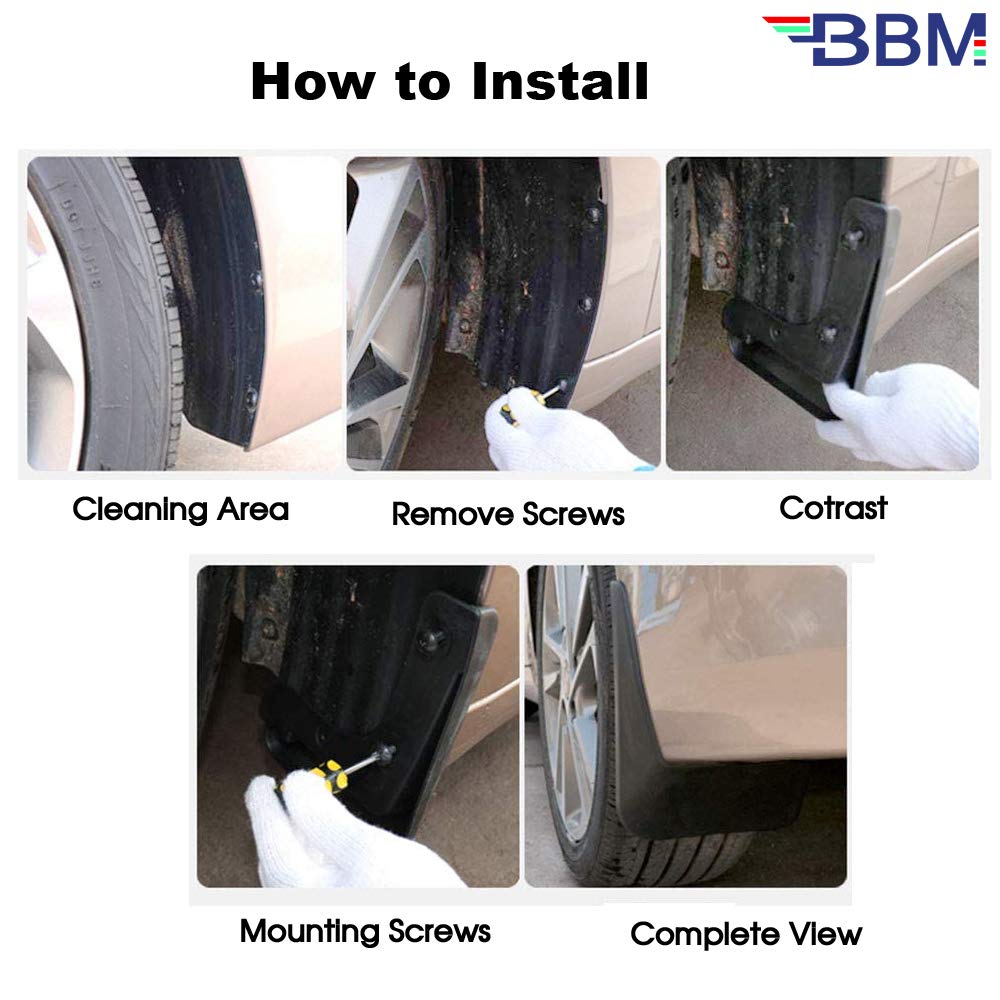 BBM

How to Install

Cleaning Area

Remove Screws

Cotrast

Mounting Screws

Complete View