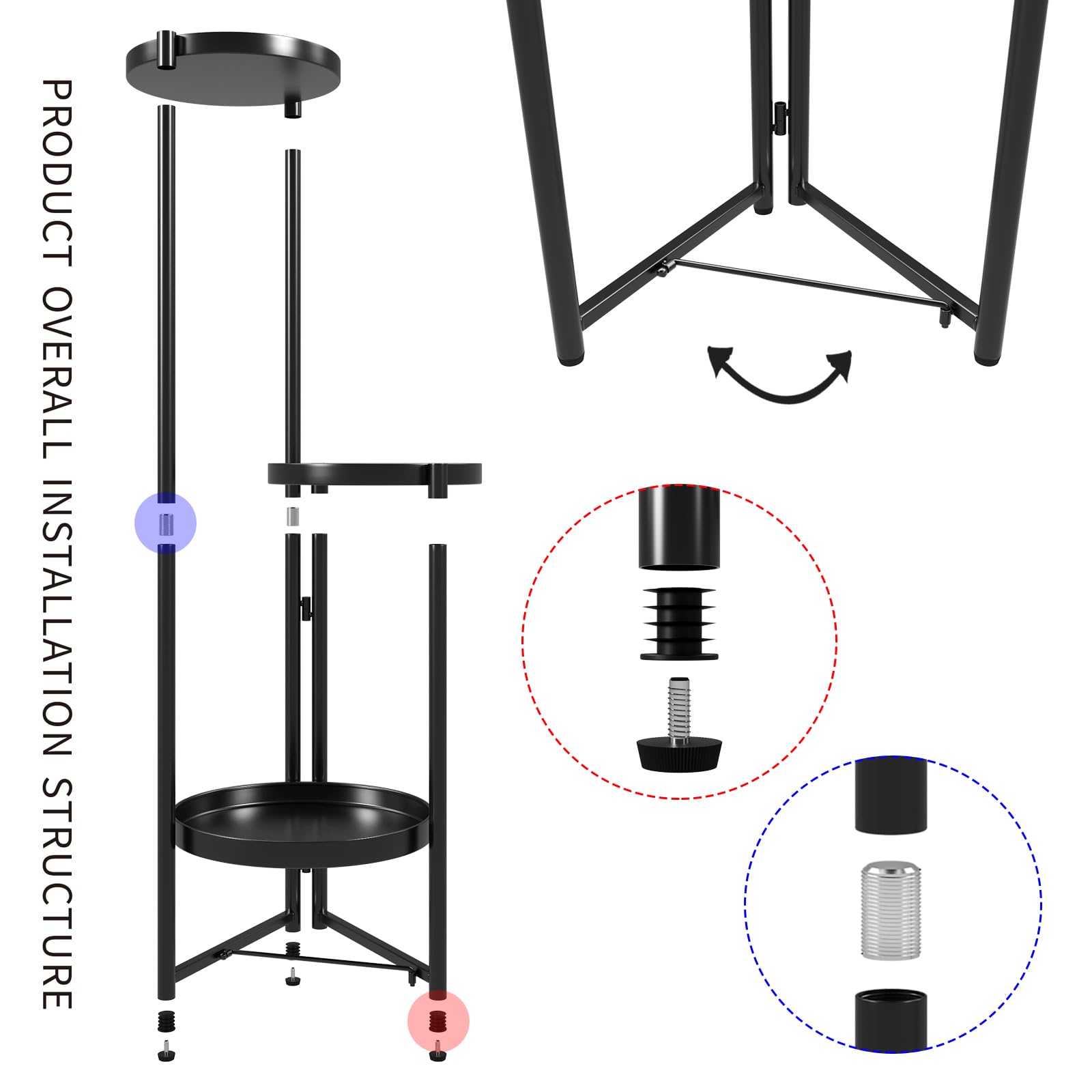 PRODUCT OVERALL INSTALLATION STRUCTURE