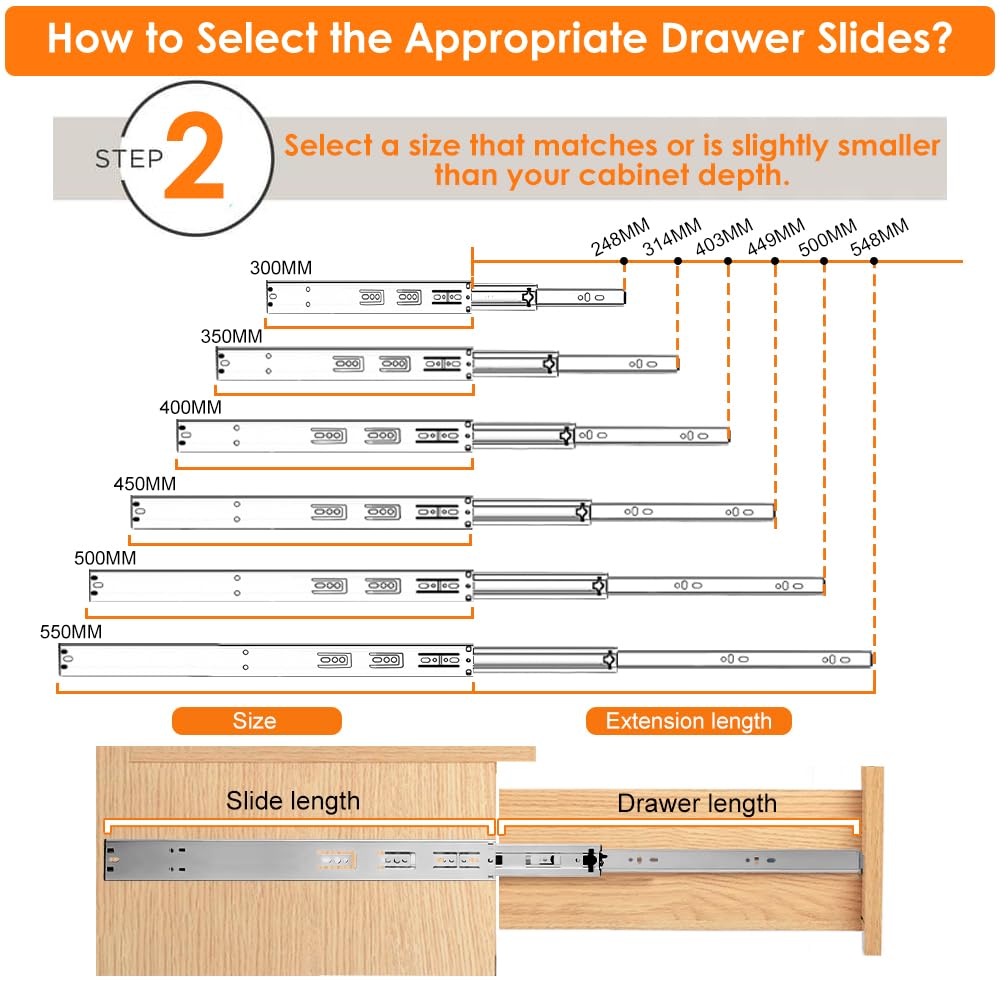 How to Select the Appropriate Drawer Slides?

STEP 2

Select a size that matches or is slightly smaller than your cabinet depth.

248MM 314MM 403MM 449MM 500MM 548MM

300MM

350MM

400MM

450MM

500MM

550MM

Size

Extension length

Slide length

Drawer length