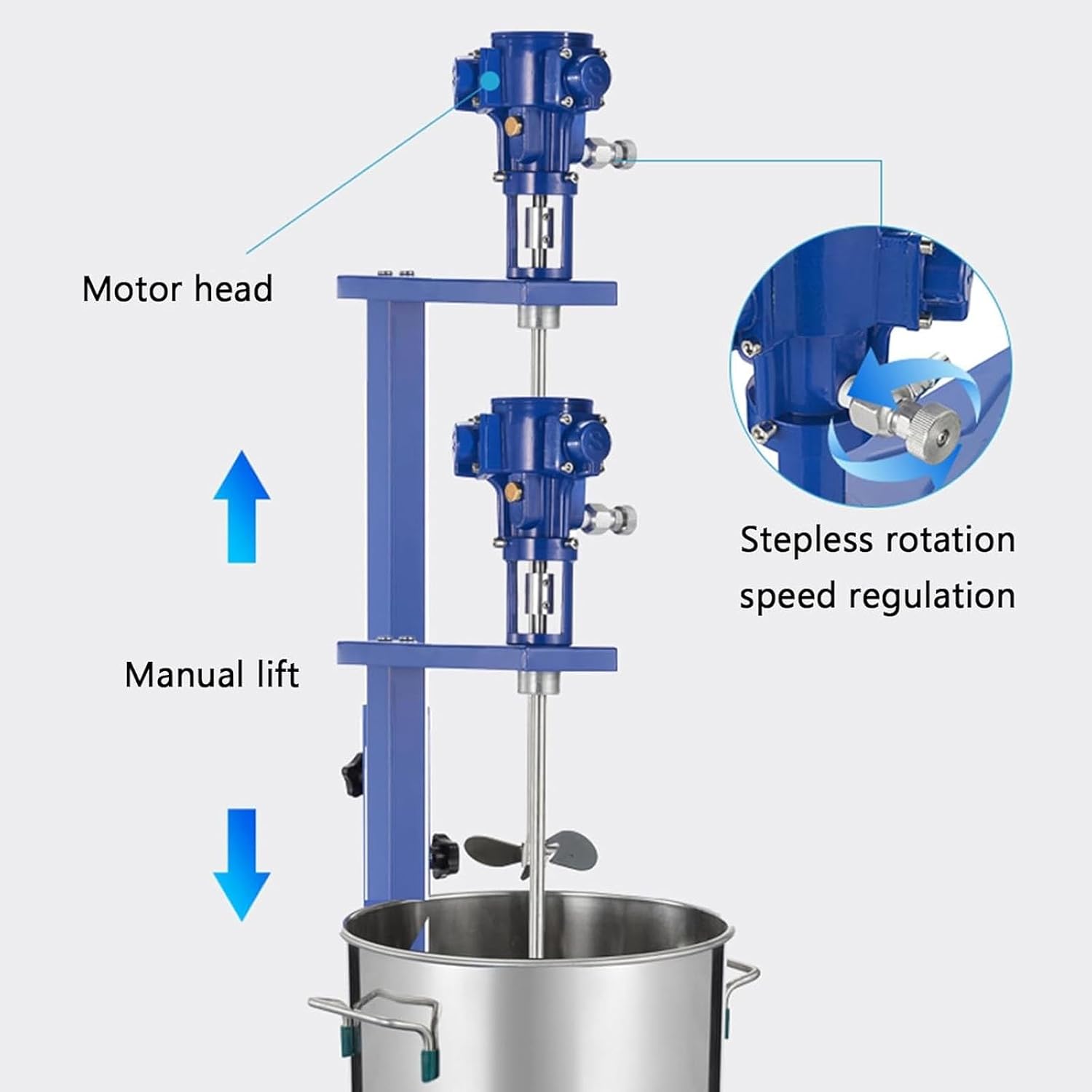 Motor head

Stepless rotation speed regulation

Manual lift