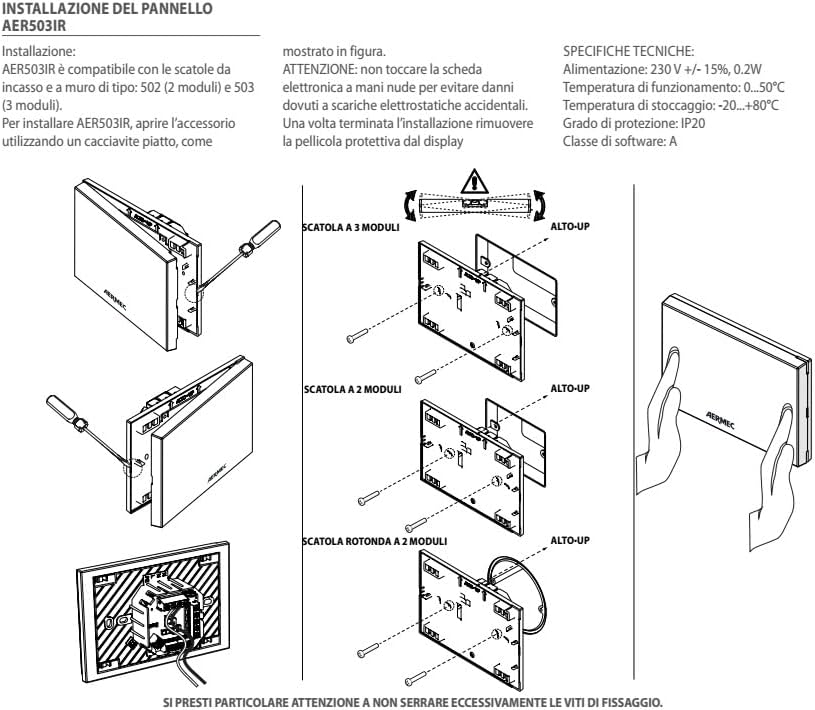 INSTALLAZIONE DEL PANNELLO AER503IR

Installazione:
AER503IR è compatibile con le scatole da incasso e a muro di tipo: 502 (2 moduli) e 503 (3 moduli).
Per installare AER503IR, aprire l'accessorio utilizzando un cacciavite piatto, come mostrato in figura.
ATTENZIONE: non toccare la scheda elettronica a mani nude per evitare danni dovuti a scariche elettrostatiche accidentali.
Una volta terminata l'installazione rimuovere la pellicola protettiva dal display

SPECIFICHE TECNICHE:
Alimentazione: 230 V +/- 15%, 0.2W
Temperatura di funzionamento: 0...50°C
Temperatura di stoccaggio: -20...+80°C
Grado di protezione: IP20
Classe di software: A

AERMEC

AERMEC

SCATOLA A 3 MODULI
ALTO-UP

SCATOLA A 2 MODULI
ALTO-UP

SCATOLA ROTONDA A 2 MODULI
ALTO-UP

AERMEC

SI PRESTI PARTICOLARE ATTENZIONE A NON SERRARE ECCESSIVAMENTE LE VITI DI FISSAGGIO.