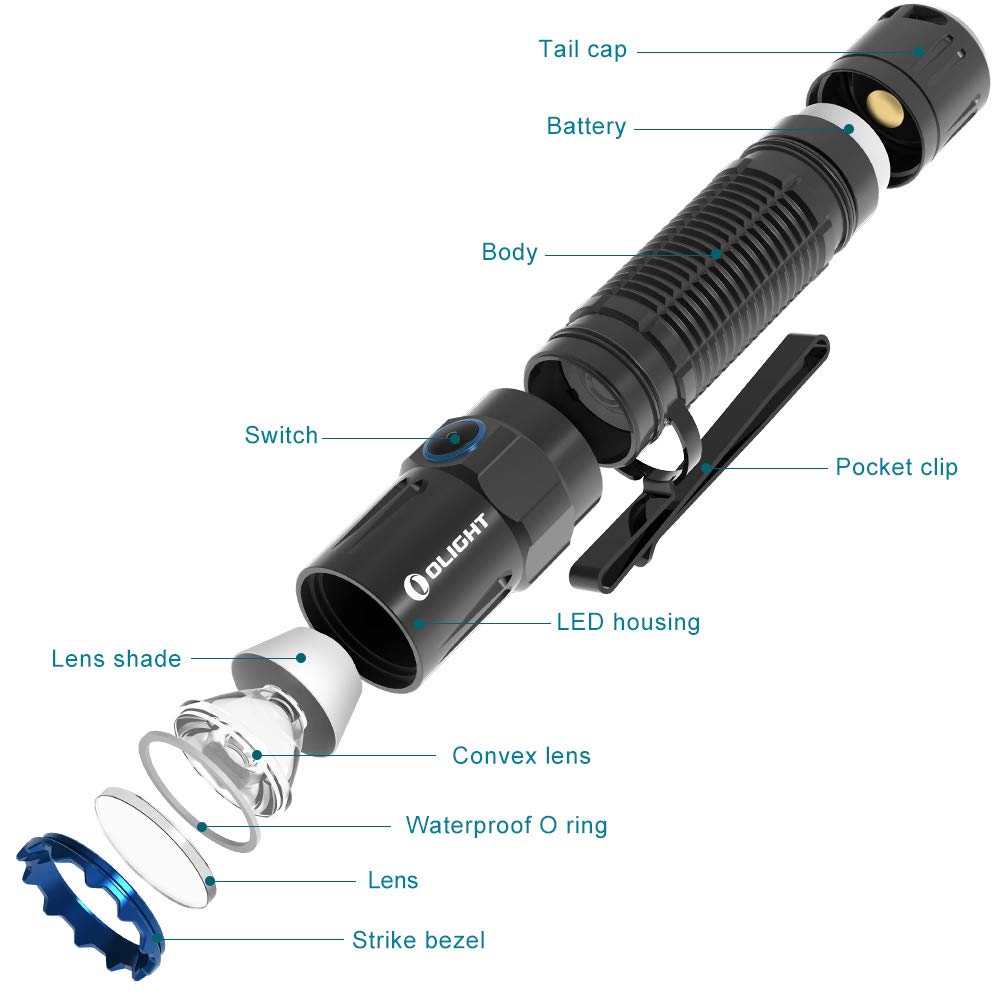 Tail cap
Battery
Body
Switch
Pocket clip
OLIGHT
LED housing
Lens shade
Convex lens
Waterproof O ring
Lens
Strike bezel