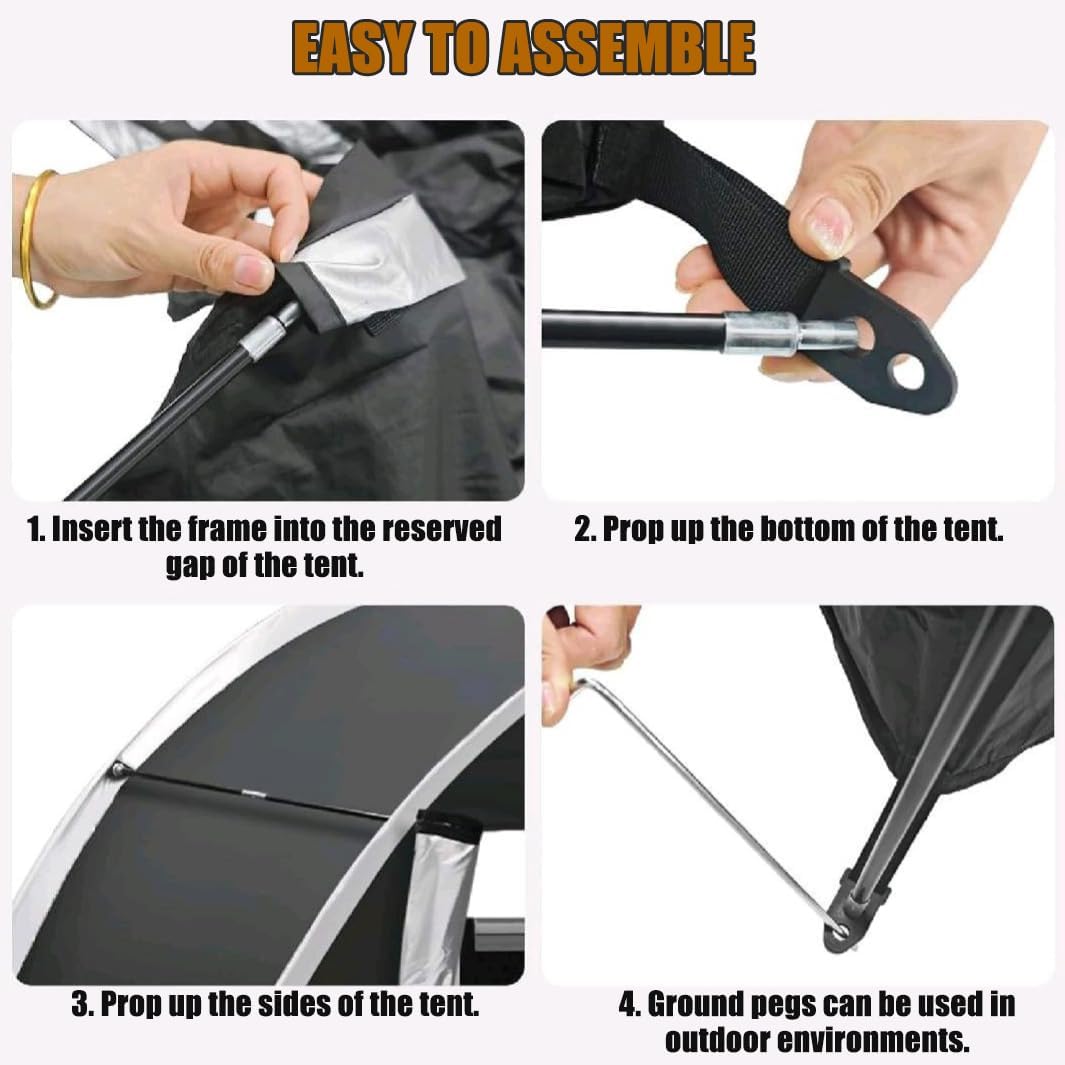 EASY TO ASSEMBLE

1. Insert the frame into the reserved gap of the tent.

2. Prop up the bottom of the tent.

3. Prop up the sides of the tent.

4. Ground pegs can be used in outdoor environments.