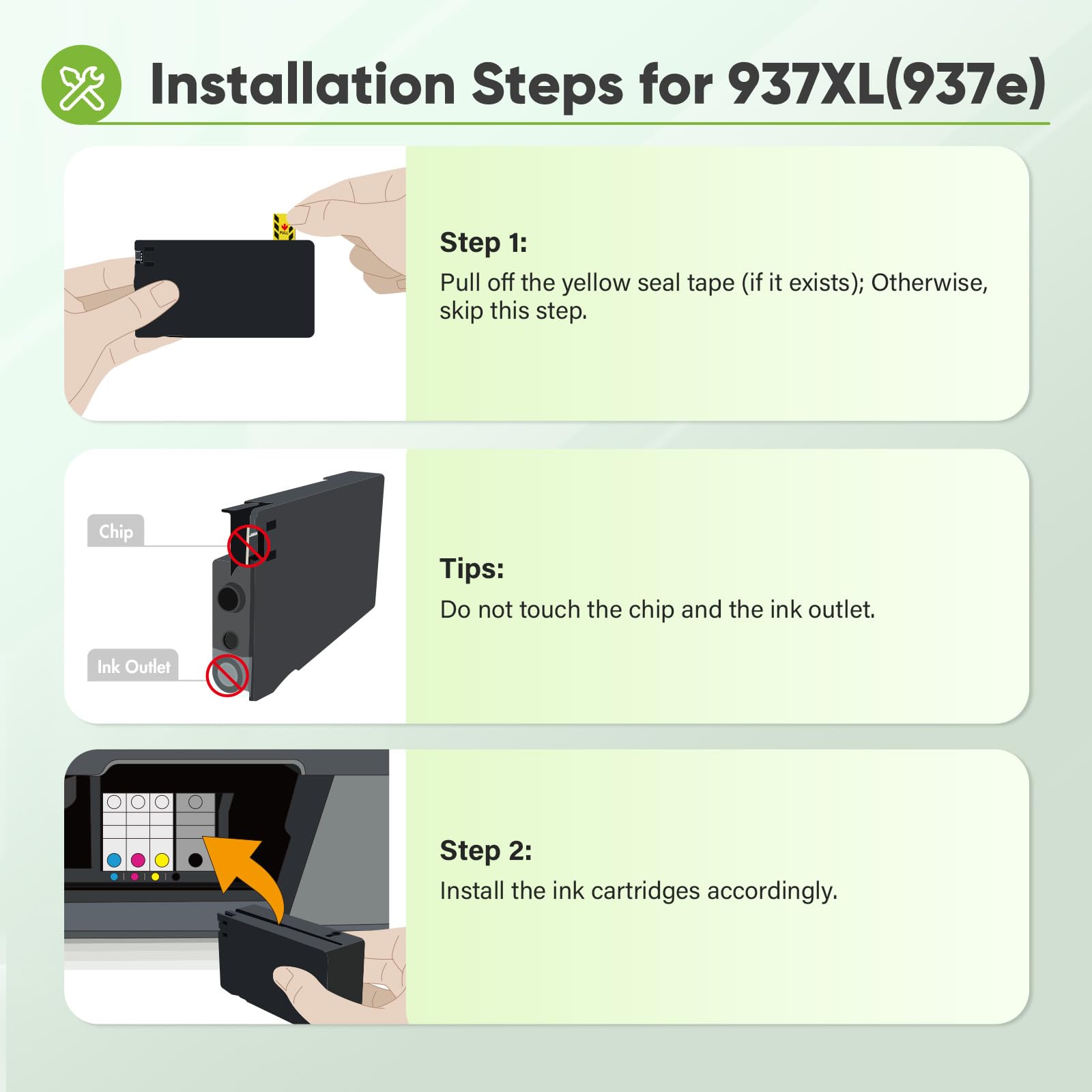 Installation Steps for 937XL(937e)

PULL

Step 1:
Pull off the yellow seal tape (if it exists); Otherwise, skip this step.

Chip

Ink Outlet

Tips:
Do not touch the chip and the ink outlet.

Step 2:
Install the ink cartridges accordingly.