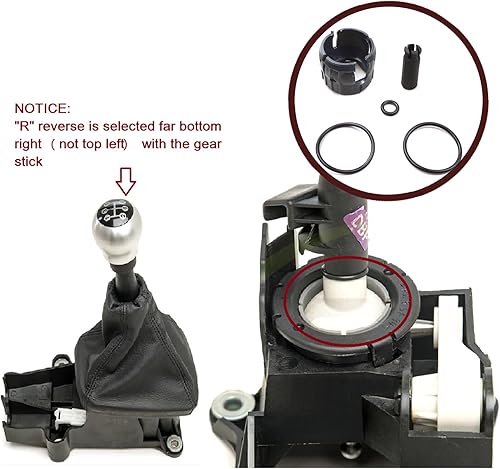 NOTICE:
"R" reverse is selected far bottom right ( not top left) with the gear stick