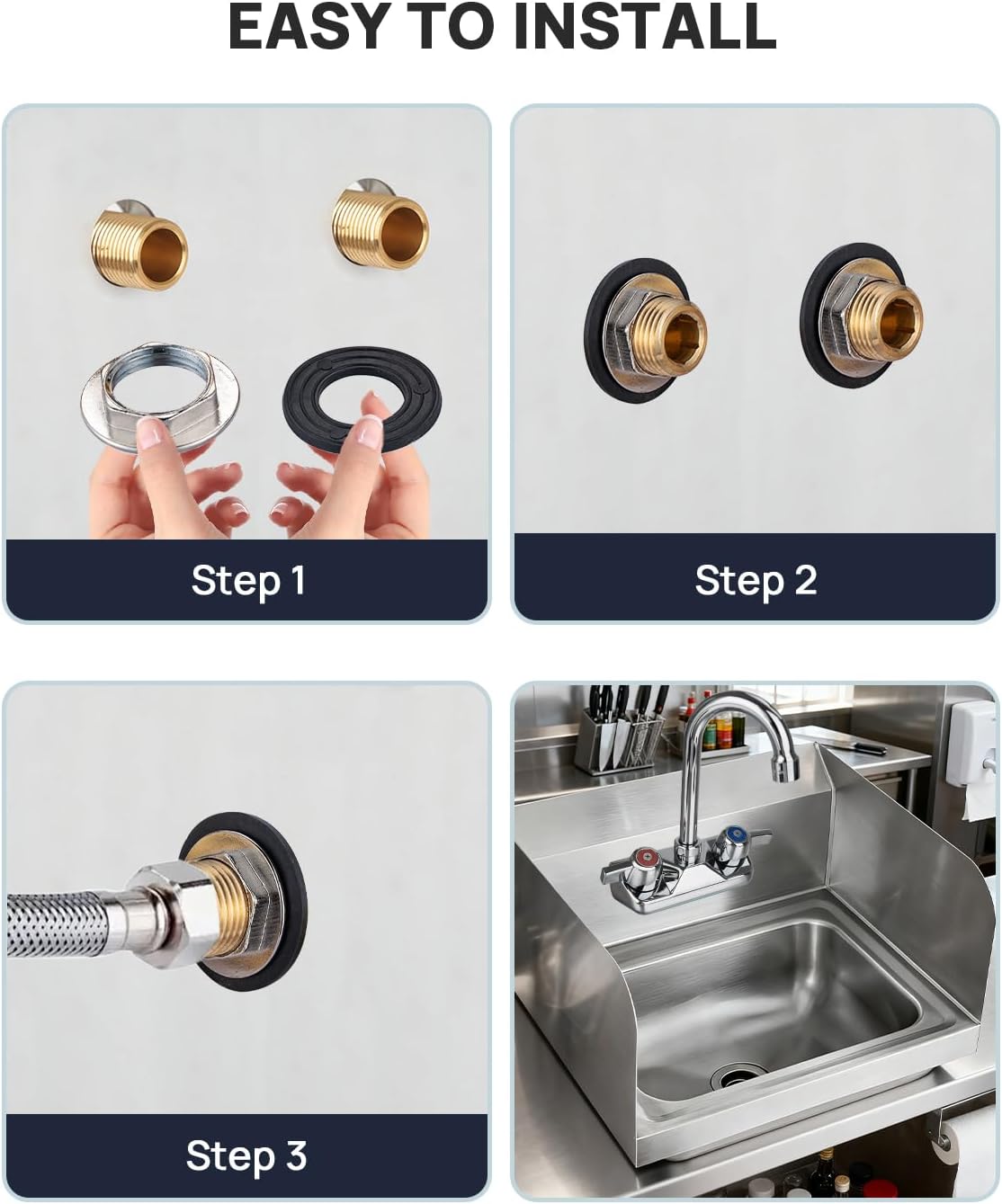 EASY TO INSTALL

Step 1

Step 2

Step 3