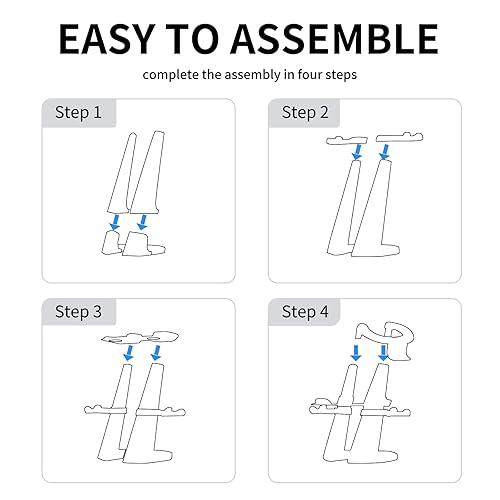 EASY TO ASSEMBLE

complete the assembly in four steps

Step 1

Step 2

Step 3

Step 4