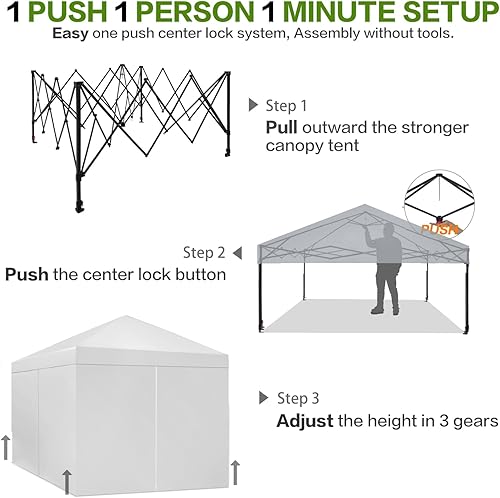 1 PUSH 1 PERSON 1 MINUTE SETUP
Easy one push center lock system, Assembly without tools.

Step 1
Pull outward the stronger canopy tent

PUSH

Step 2
Push the center lock button

Step 3
Adjust the height in 3 gears