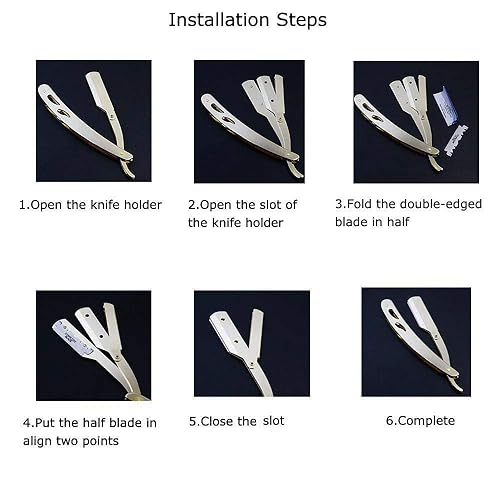 Installation Steps

1.Open the knife holder

2.Open the slot of the knife holder

3.Fold the double-edged blade in half

4.Put the half blade in align two points

5.Close the slot

6.Complete