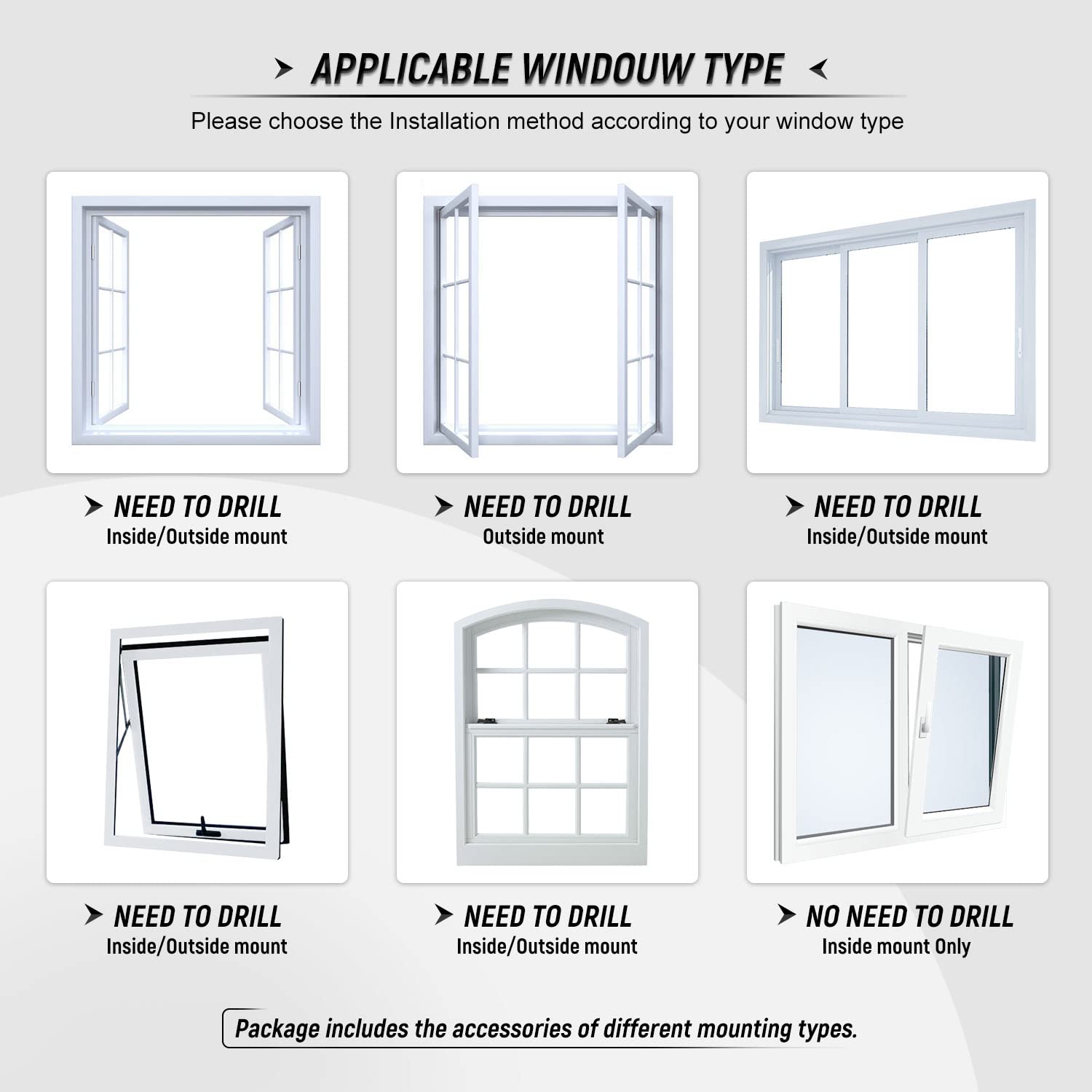 APPLICABLE WINDOUW TYPE

Please choose the Installation method according to your window type

NEED TO DRILL
Inside/Outside mount

NEED TO DRILL
Outside mount

NEED TO DRILL
Inside/Outside mount

NEED TO DRILL
Inside/Outside mount

NEED TO DRILL
Inside/Outside mount

NO NEED TO DRILL
Inside mount Only

Package includes the accessories of different mounting types.